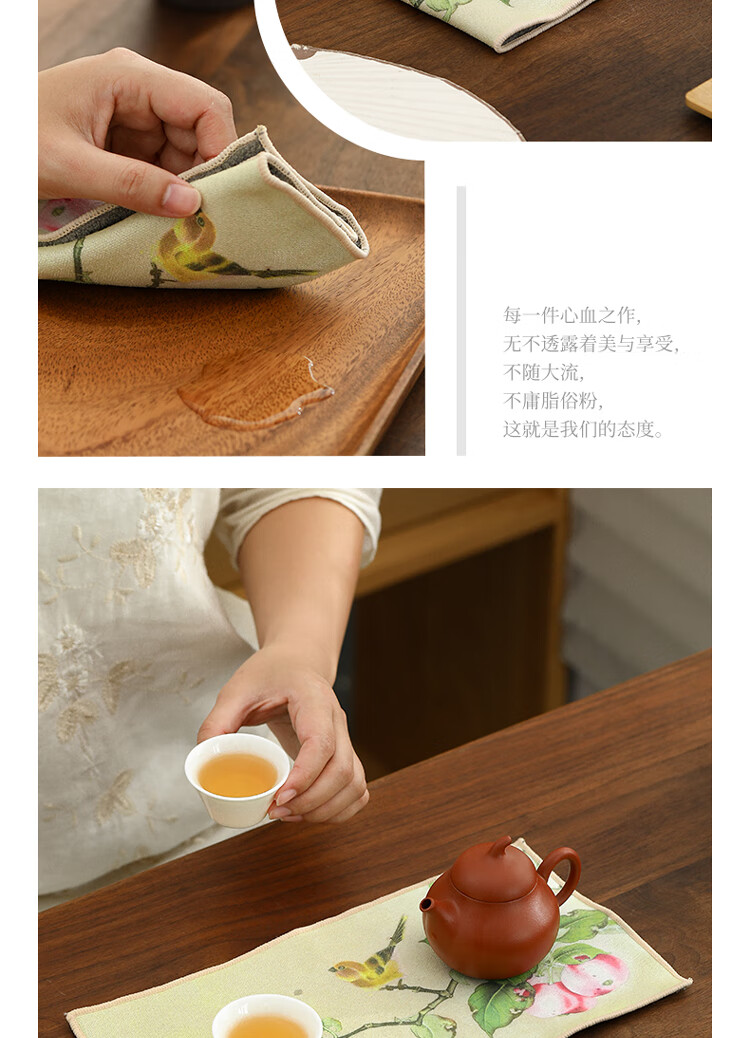 每一件心血之作,
无不透露着美与享受,
不随大流,
不庸脂俗粉,
这就是我们的态度。