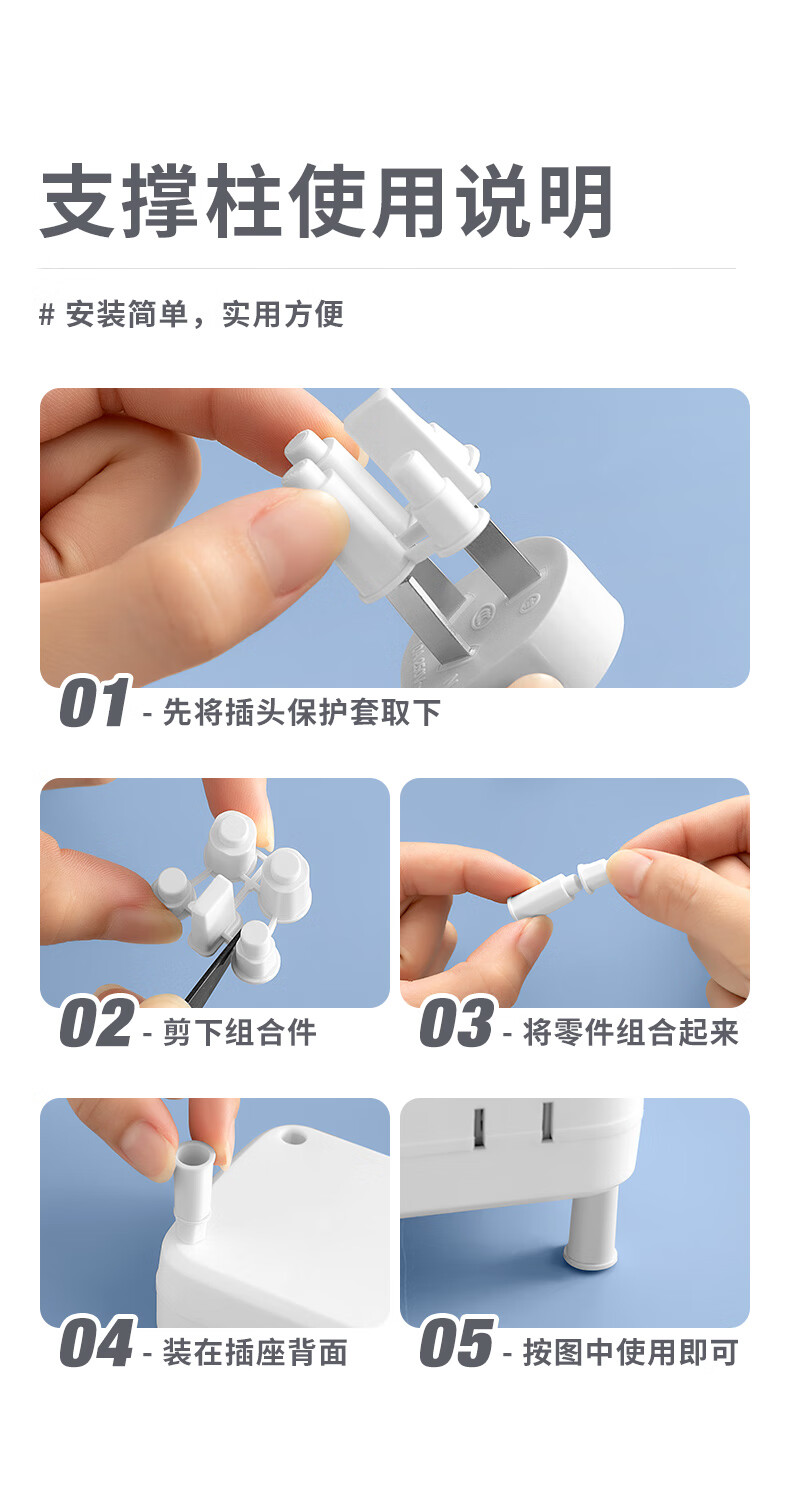 支撑柱使用说明

# 安装简单，实用方便

01 - 先将插头保护套取下

02 - 剪下组合件

03 - 将零件组合起来

04 - 装在插座背面

05 - 按图中使用即可