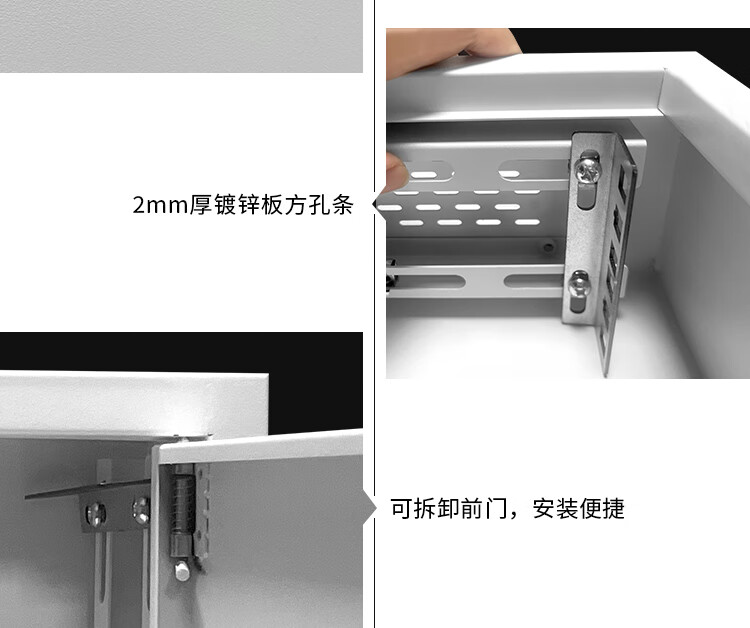 2mm厚镀锌板方孔条

可拆卸前门，安装便捷