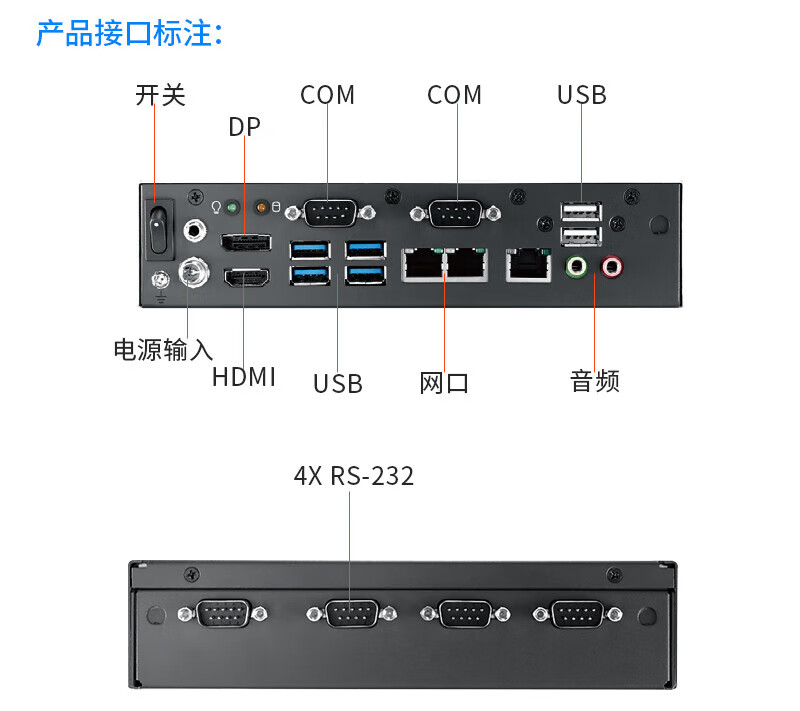 产品接口标注：

开关
DP
COM
COM
USB

电源输入
HDMI
USB
网口
音频

4X RS-232