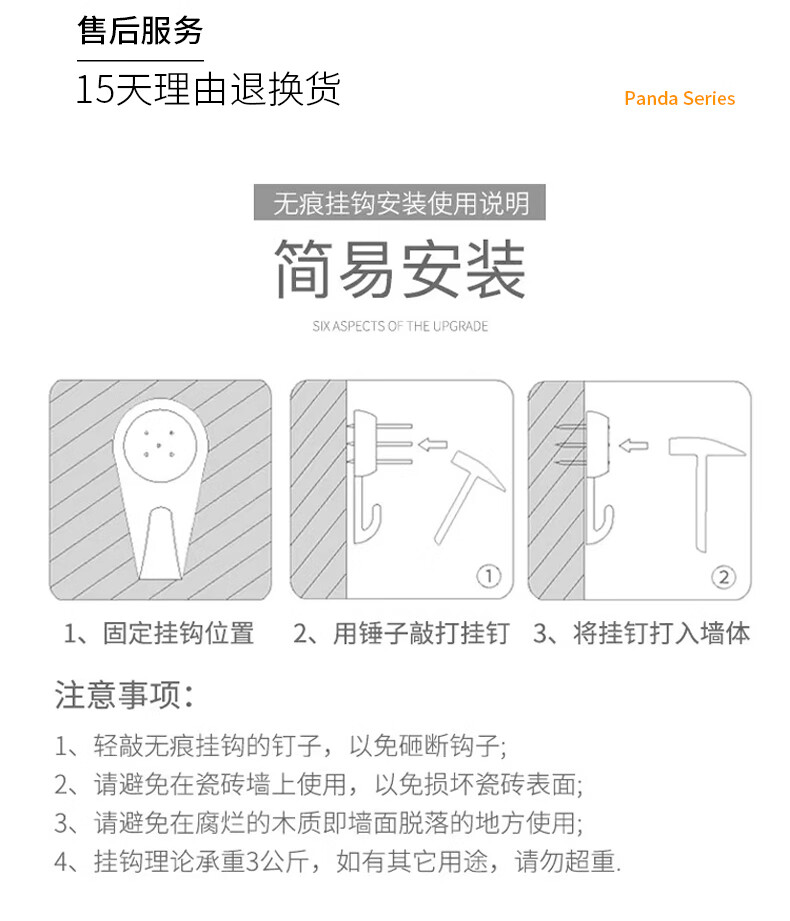 售后服务

15天理由退换货

Panda Series

无痕挂钩安装使用说明

简易安装

SIX ASPECTS OF THE UPGRADE

①

②

1、固定挂钩位置　2、用锤子敲打挂钉　3、将挂钉打入墙体

注意事项:

1、轻敲无痕挂钩的钉子，以免砸断钩子;

2、请避免在瓷砖墙上使用，以免损坏瓷砖表面;

3、请避免在腐烂的木质即墙面脱落的地方使用;

4、挂钩理论承重3公斤，如有其它用途，请勿超重.