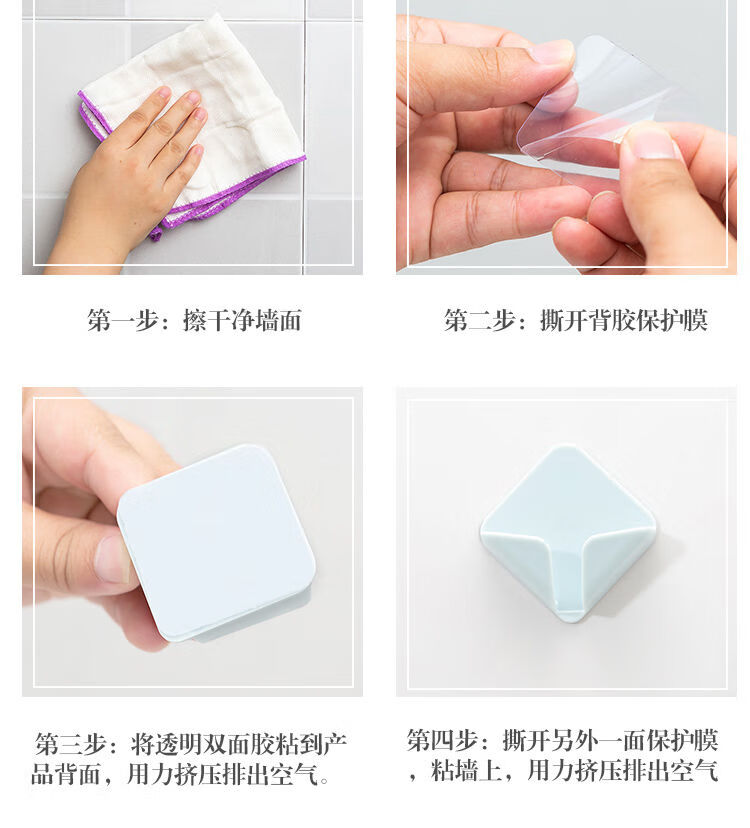 第一步：擦干净墙面

第二步：撕开背胶保护膜

第三步：将透明双面胶粘到产品背面，用力挤压排出空气。

第四步：撕开另外一面保护膜，粘墙上，用力挤压排出空气