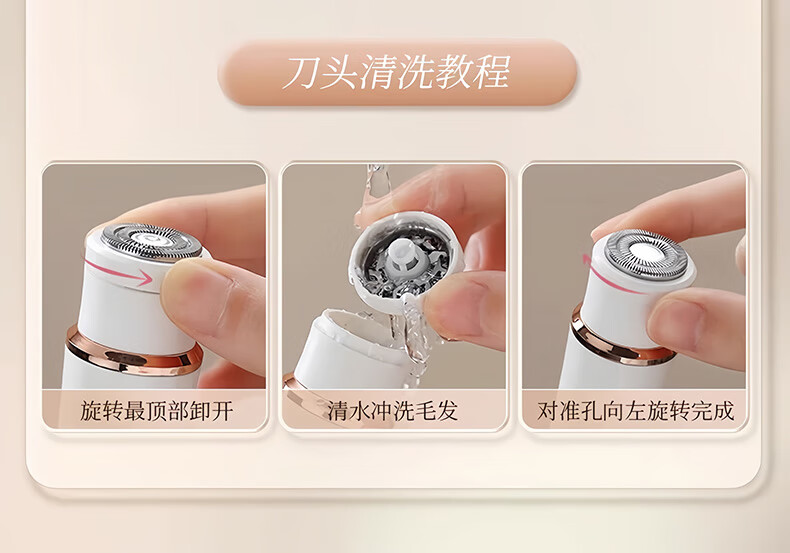 刀头清洗教程

旋转最顶部卸开

清水冲洗毛发

对准孔向左旋转完成