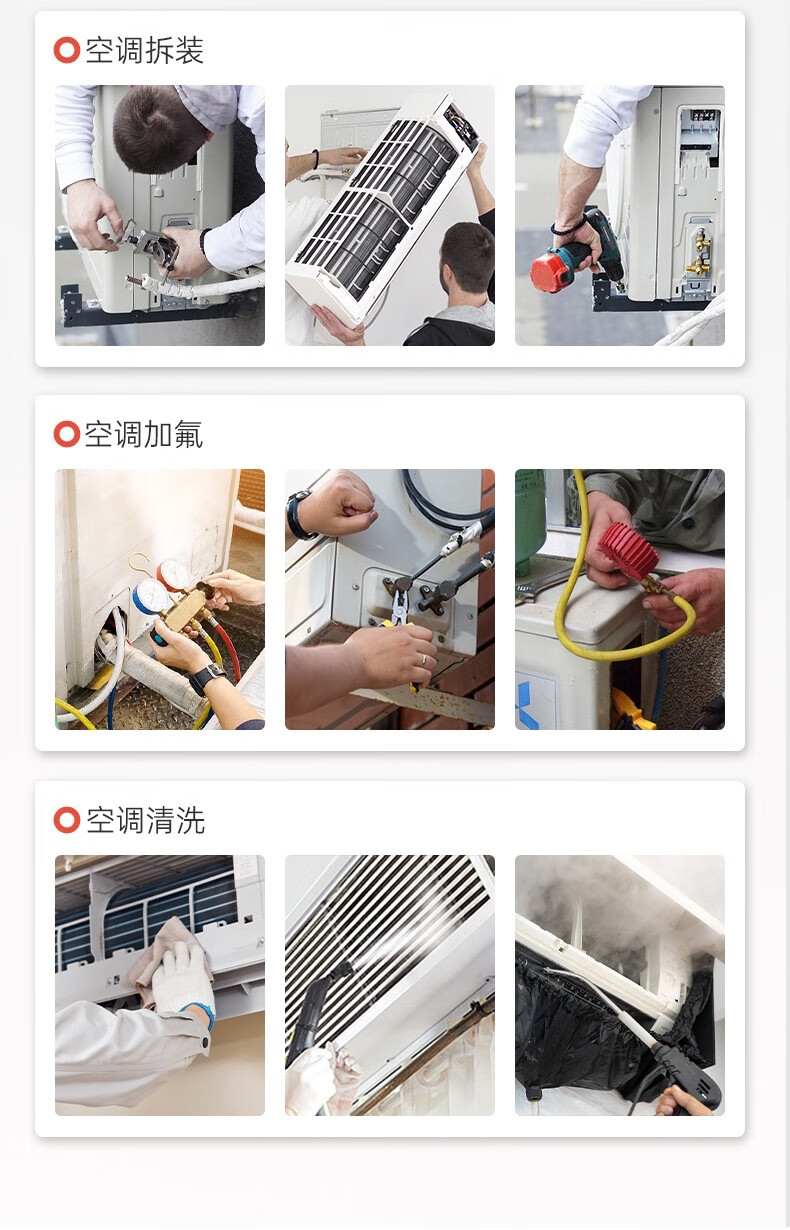 空调拆装

空调加氟

空调清洗