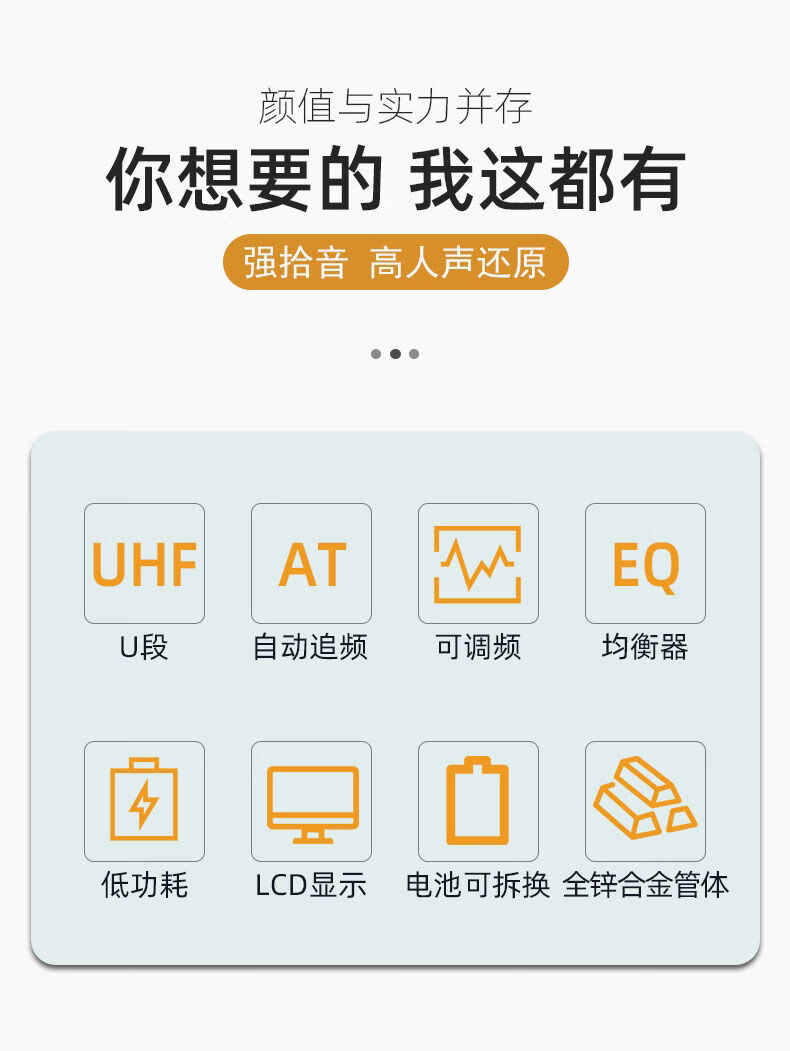 颜值与实力并存

你想要的 我这都有

强拾音 高人声还原

UHF
U段

AT
自动追频

可调频

EQ
均衡器

低功耗

LCD显示

电池可拆换

全锌合金管体