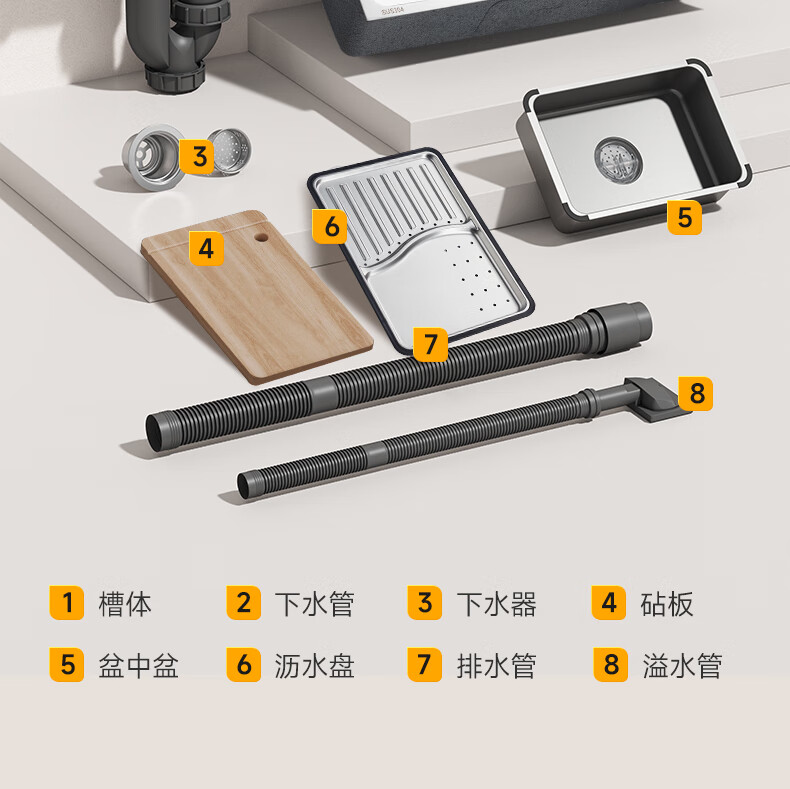 SUS304

3

6

5

4

7

8

1 槽体
2 下水管
3 下水器
4 砧板
5 盆中盆
6 沥水盘
7 排水管
8 溢水管