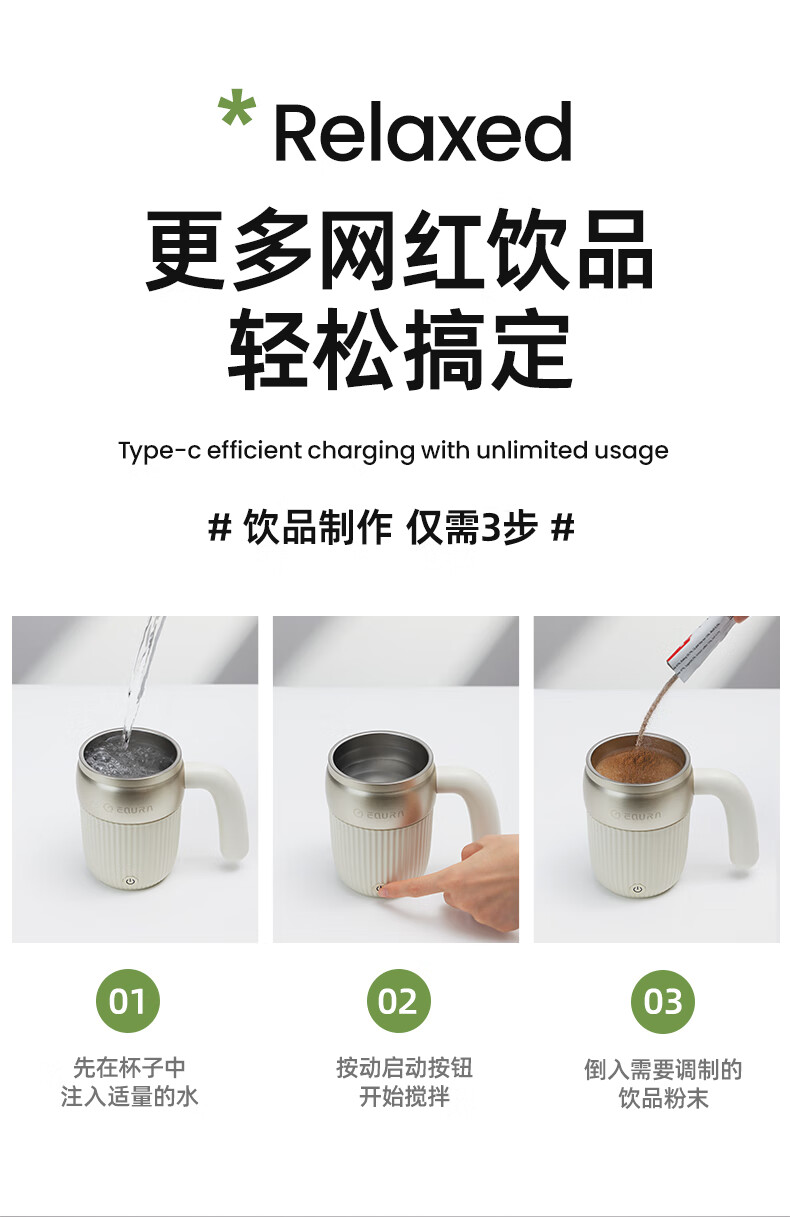 * Relaxed

更多网红饮品
轻松搞定

Type-c efficient charging with unlimited usage

# 饮品制作 仅需3步 #

EQURA

EQURA

EQURA

01

先在杯子中
注入适量的水

02

按动启动按钮
开始搅拌

03

倒入需要调制的
饮品粉末