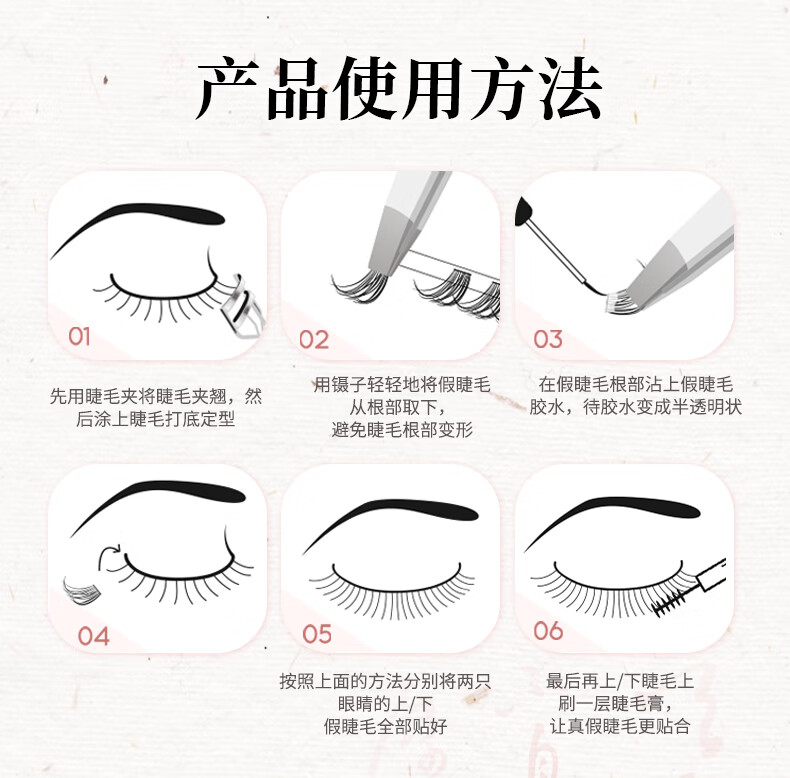 产品使用方法

01

先用睫毛夹将睫毛夹翘，然后涂上睫毛打底定型

02

用镊子轻轻地将假睫毛从根部取下，避免睫毛根部变形

03

在假睫毛根部沾上假睫毛胶水，待胶水变成半透明状

04

05

按照上面的方法分别将两只眼睛的上/下假睫毛全部贴好

06

最后再上/下睫毛上刷一层睫毛膏，让真假睫毛更贴合