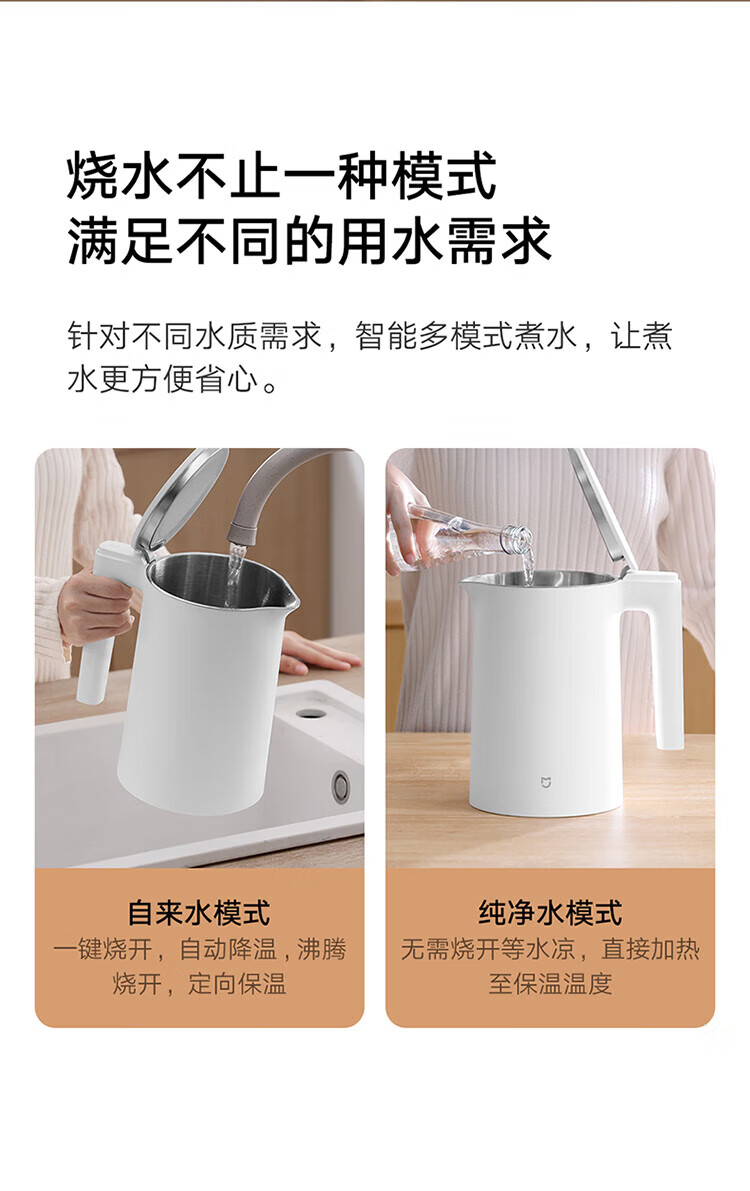 烧水不止一种模式
满足不同的用水需求

针对不同水质需求，智能多模式煮水，让煮水更方便省心。

自来水模式
一键烧开，自动降温，沸腾烧开，定向保温

纯净水模式
无需烧开等水凉，直接加热至保温温度