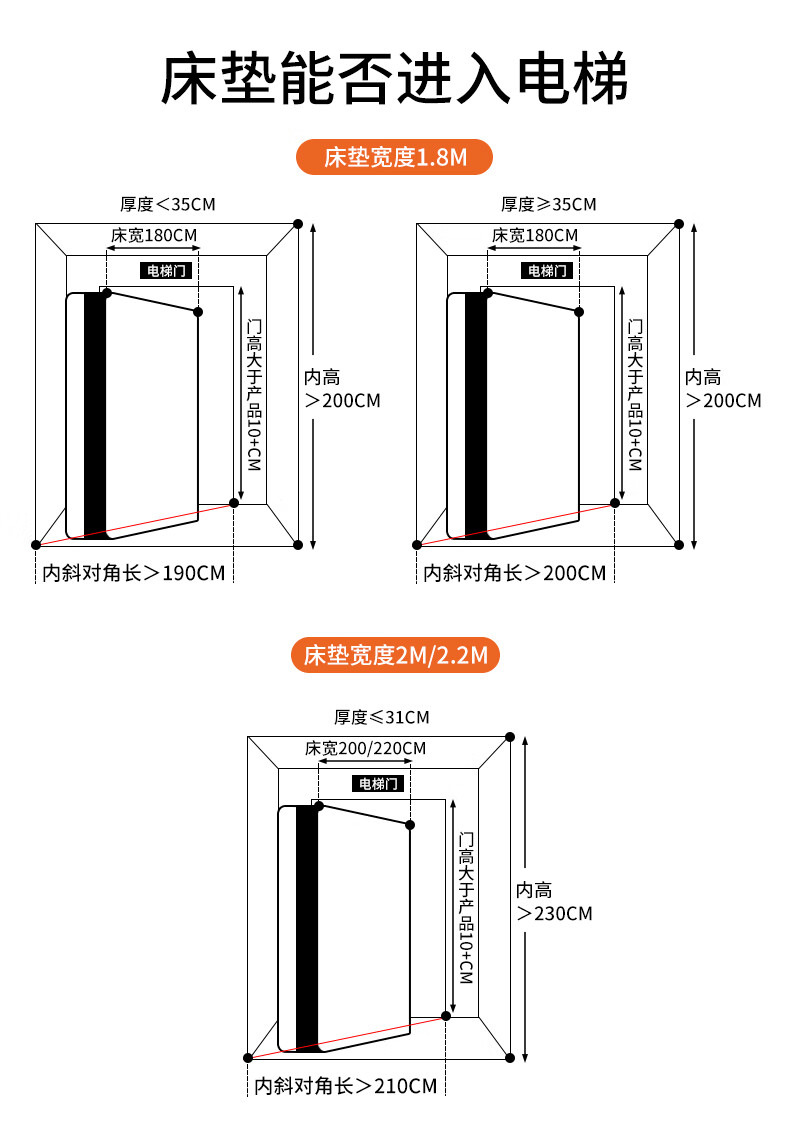 床垫能否进入电梯

床垫宽度1.8M

厚度＜35CM
床宽180CM
电梯门
门高大于产品10+CM
内高
＞200CM
内斜对角长＞190CM

厚度≥35CM
床宽180CM
电梯门
门高大于产品10+CM
内高
＞200CM
内斜对角长＞200CM

床垫宽度2M/2.2M

厚度≤31CM
床宽200/220CM
电梯门
门高大于产品10+CM
内高
＞230CM
内斜对角长＞210CM