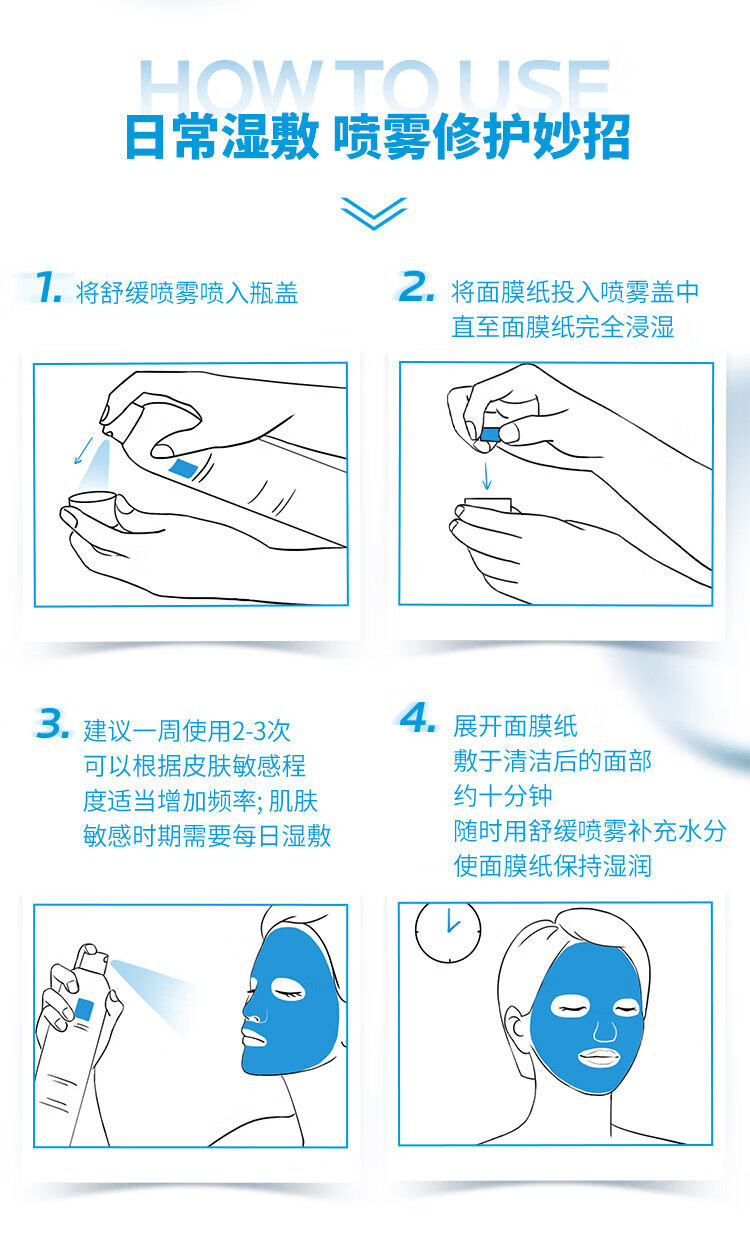 HOW TO USE
日常湿敷 喷雾修护妙招

1. 将舒缓喷雾喷入瓶盖

2. 将面膜纸投入喷雾盖中 直至面膜纸完全浸湿

3. 建议一周使用2-3次 可以根据皮肤敏感程度适当增加频率; 肌肤敏感时期需要每日湿敷

4. 展开面膜纸 敷于清洁后的面部 约十分钟 随时用舒缓喷雾补充水分 使面膜纸保持湿润