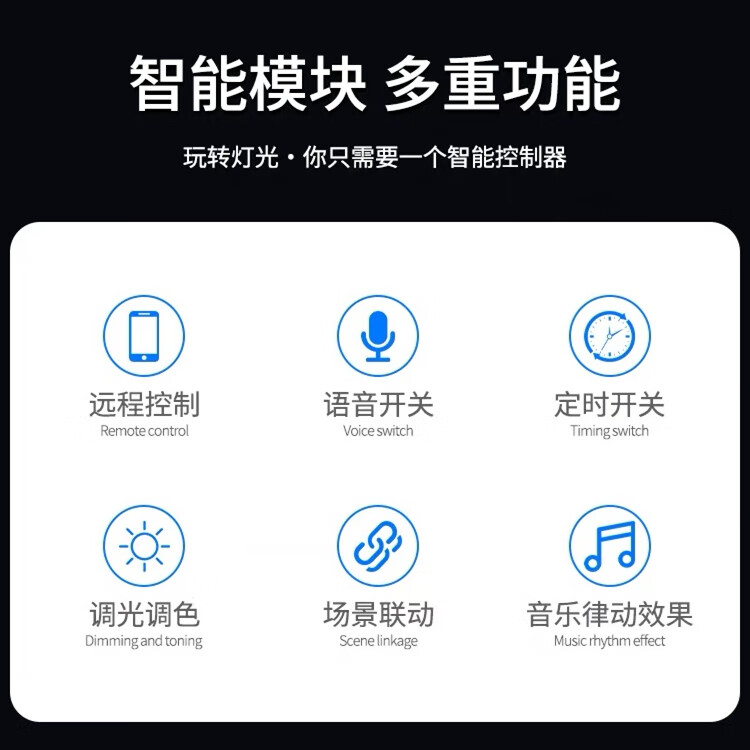 智能模块 多重功能

玩转灯光·你只需要一个智能控制器

远程控制
Remote control

语音开关
Voice switch

定时开关
Timing switch

调光调色
Dimming and toning

场景联动
Scene linkage

音乐律动效果
Music rhythm effect