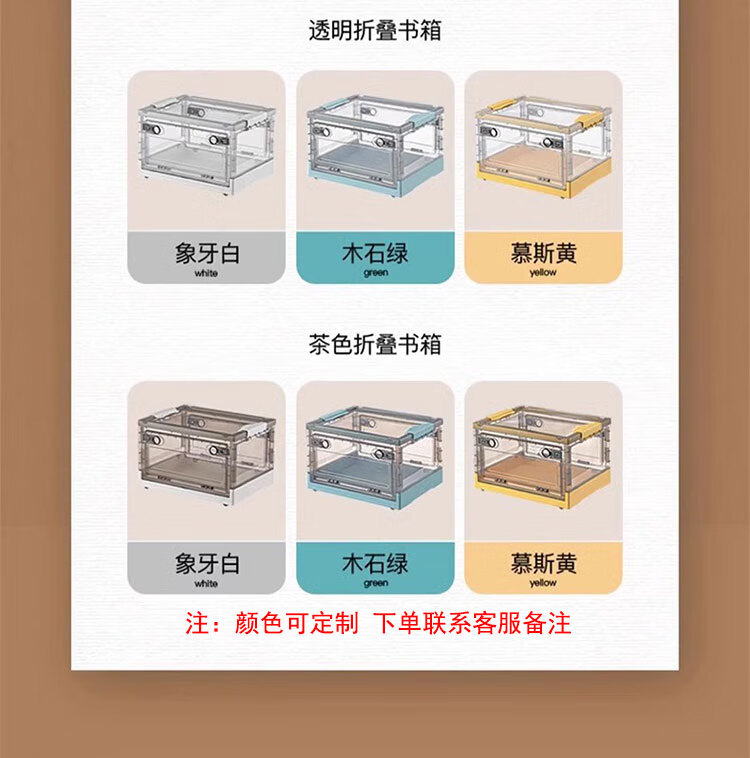 透明折叠书箱

象牙白
white

木石绿
green

慕斯黄
yellow

茶色折叠书箱

象牙白
white

木石绿
green

慕斯黄
yellow

注：颜色可定制 下单联系客服备注