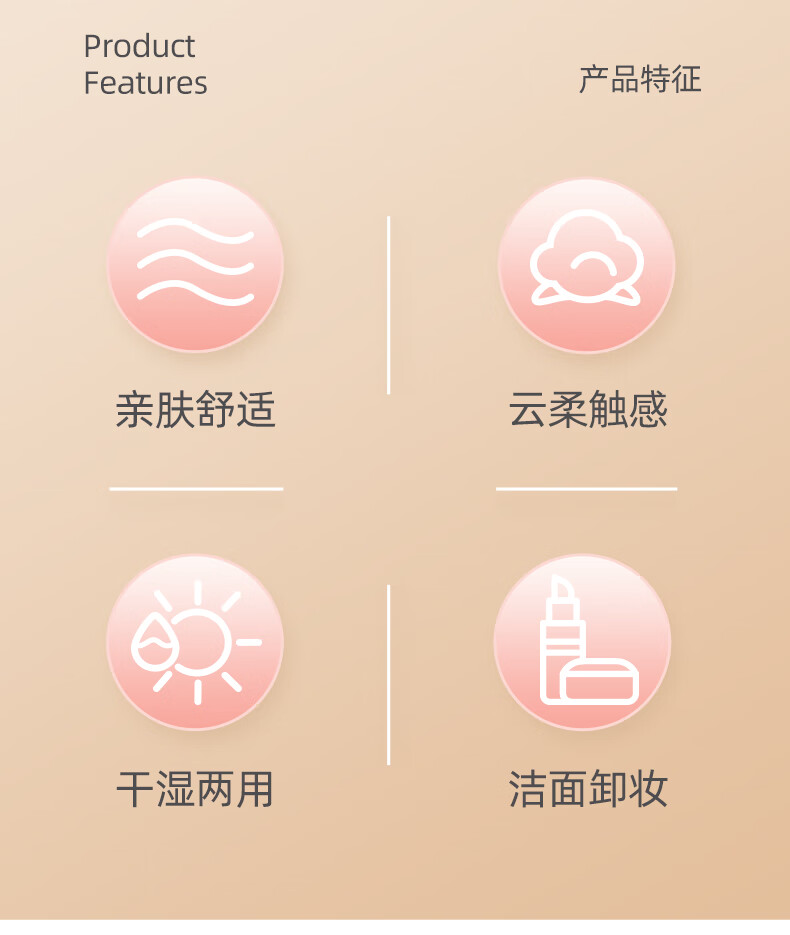 Product
Features

产品特征

亲肤舒适

云柔触感

干湿两用

洁面卸妆