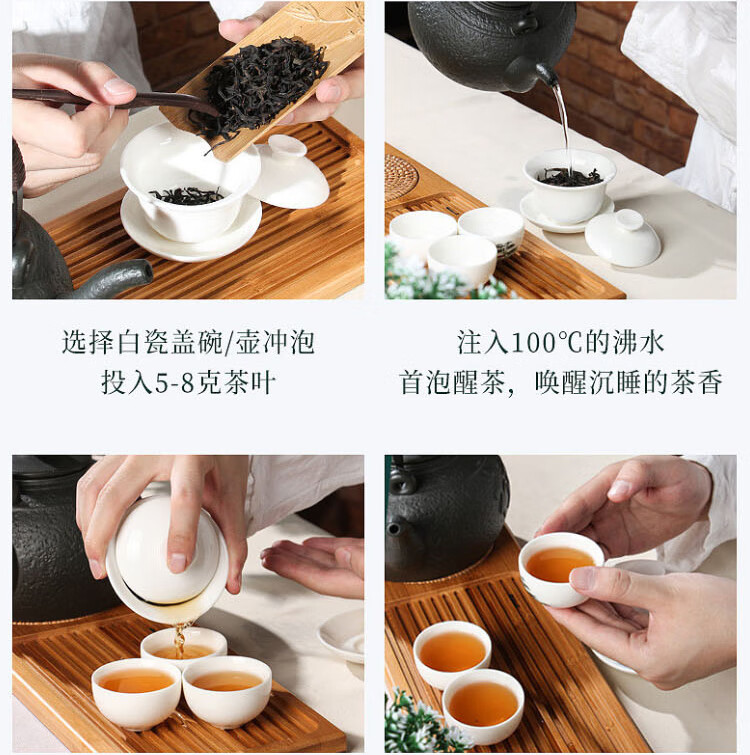 选择白瓷盖碗/壶冲泡
投入5-8克茶叶

注入100℃的沸水
首泡醒茶，唤醒沉睡的茶香