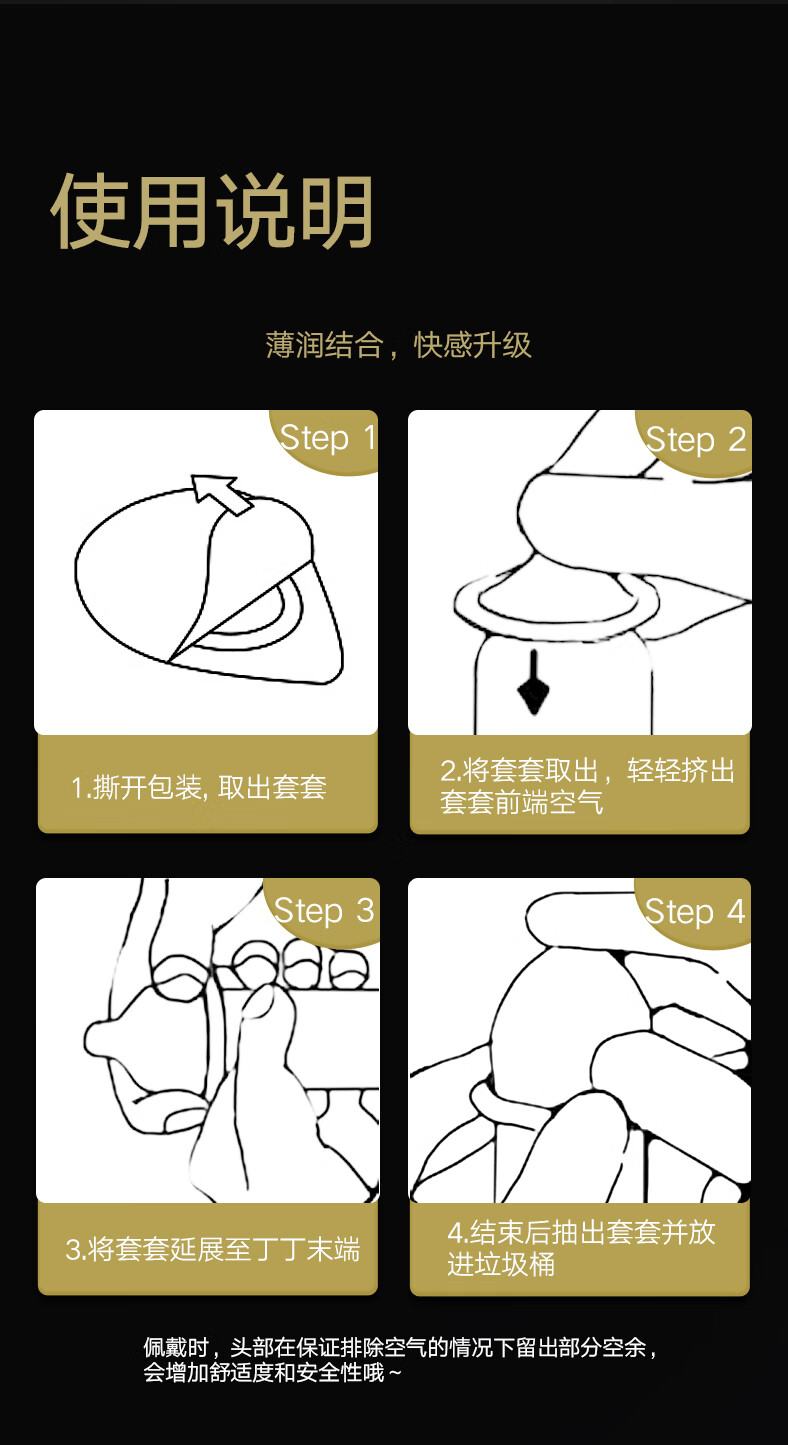 使用说明

薄润结合，快感升级

Step 1

1.撕开包装, 取出套套

Step 2

2.将套套取出，轻轻挤出套套前端空气

Step 3

3.将套套延展至丁丁末端

Step 4

4.结束后抽出套套并放进垃圾桶

佩戴时，头部在保证排除空气的情况下留出部分空余，会增加舒适度和安全性哦~