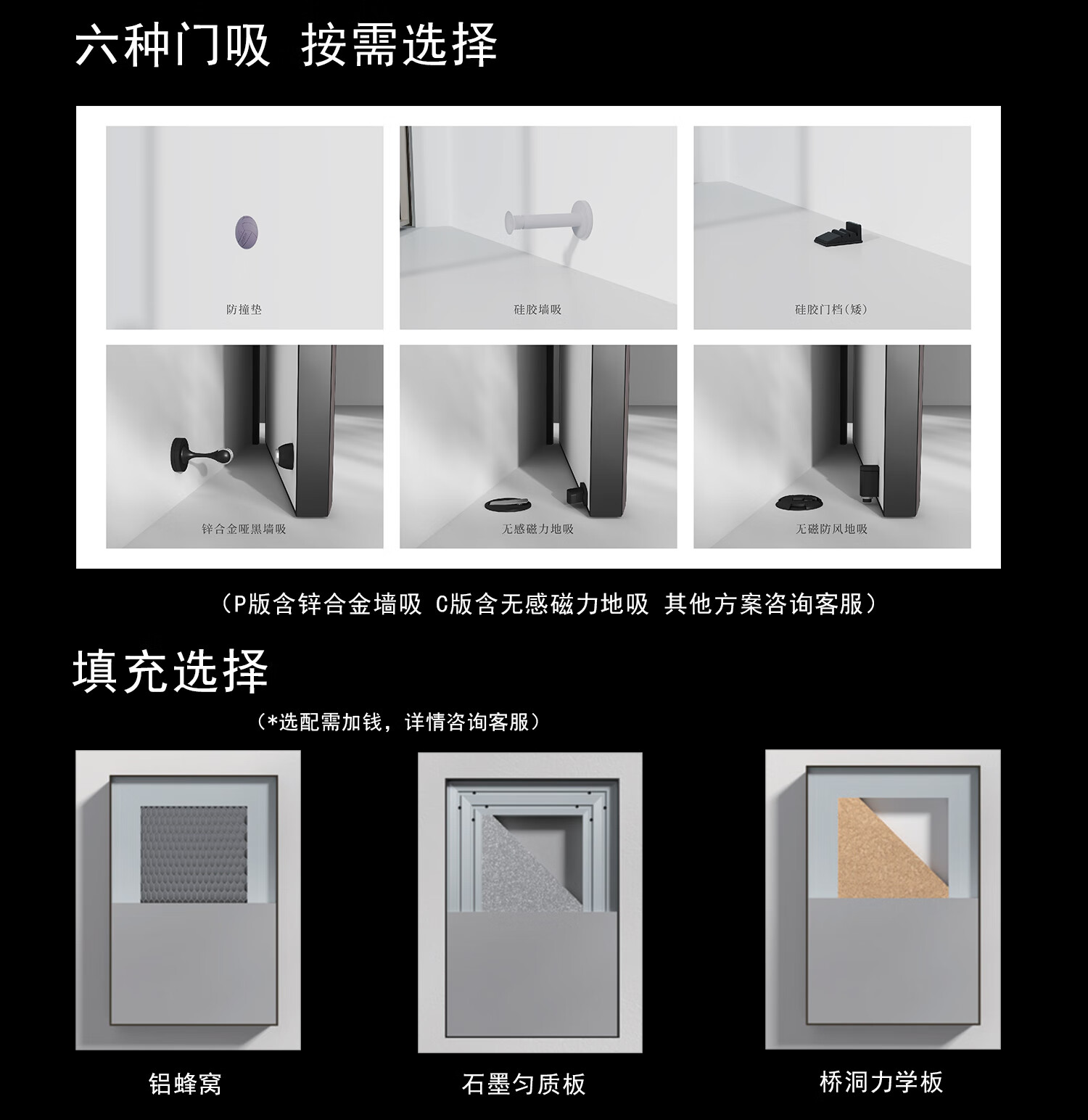 六种门吸 按需选择

防撞垫

硅胶墙吸

硅胶门档(矮)

锌合金哑黑墙吸

无感磁力地吸

无磁防风地吸

（P版含锌合金墙吸 C版含无感磁力地吸 其他方案咨询客服）

填充选择

（*选配需加钱，详情咨询客服）

铝蜂窝

石墨匀质板

桥洞力学板