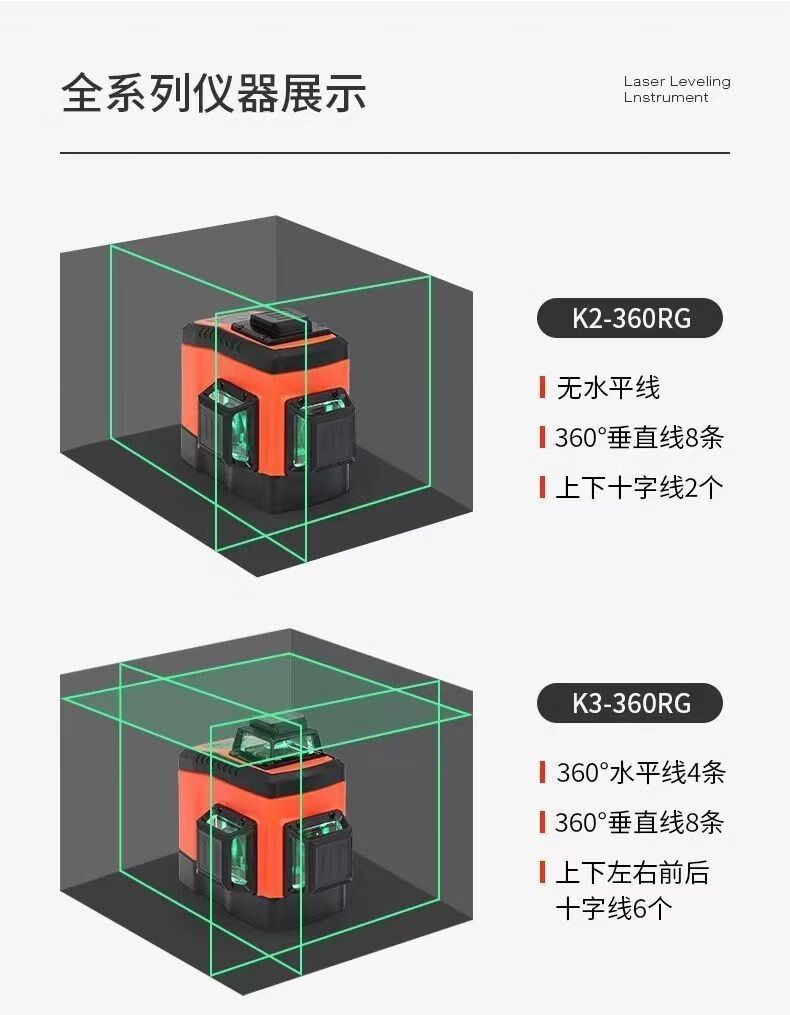 全系列仪器展示

Laser Leveling
Lnstrument

K2-360RG

无水平线

360°垂直线8条

上下十字线2个

K3-360RG

360°水平线4条

360°垂直线8条

上下左右前后十字线6个