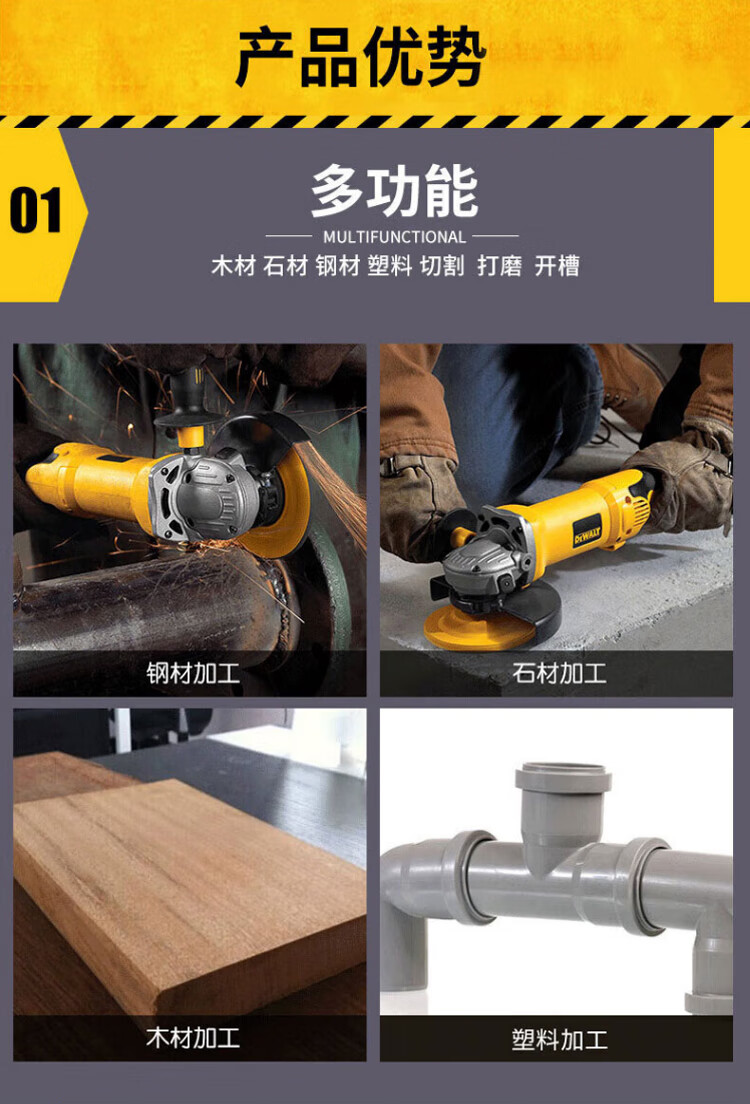 产品优势

01

多功能

MULTIFUNCTIONAL

木材 石材 钢材 塑料 切割 打磨 开槽

钢材加工

DEWALT

石材加工

木材加工

塑料加工