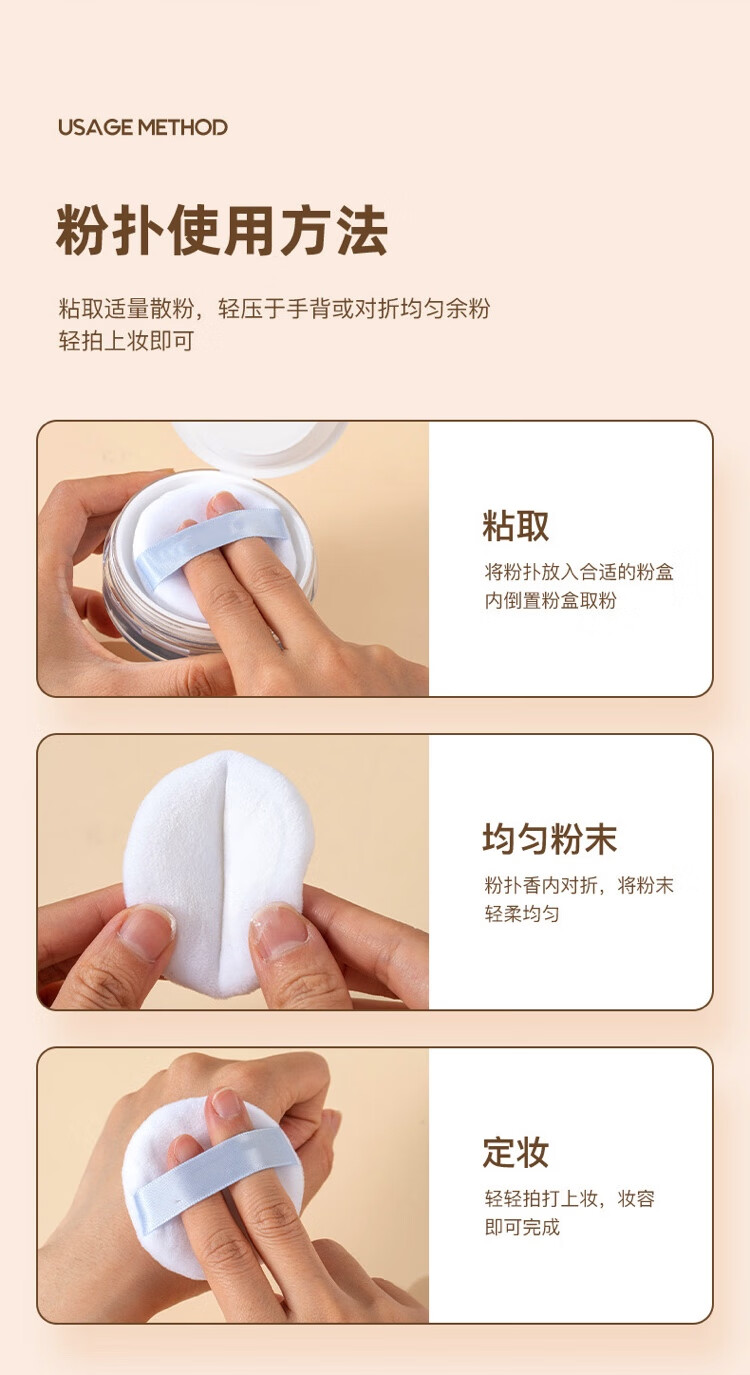 USAGE METHOD

粉扑使用方法

粘取适量散粉，轻压于手背或对折均匀余粉
轻拍上妆即可

粘取

将粉扑放入合适的粉盒内倒置粉盒取粉

均匀粉末

粉扑香内对折，将粉末轻柔均匀

定妆

轻轻拍打上妆，妆容即可完成