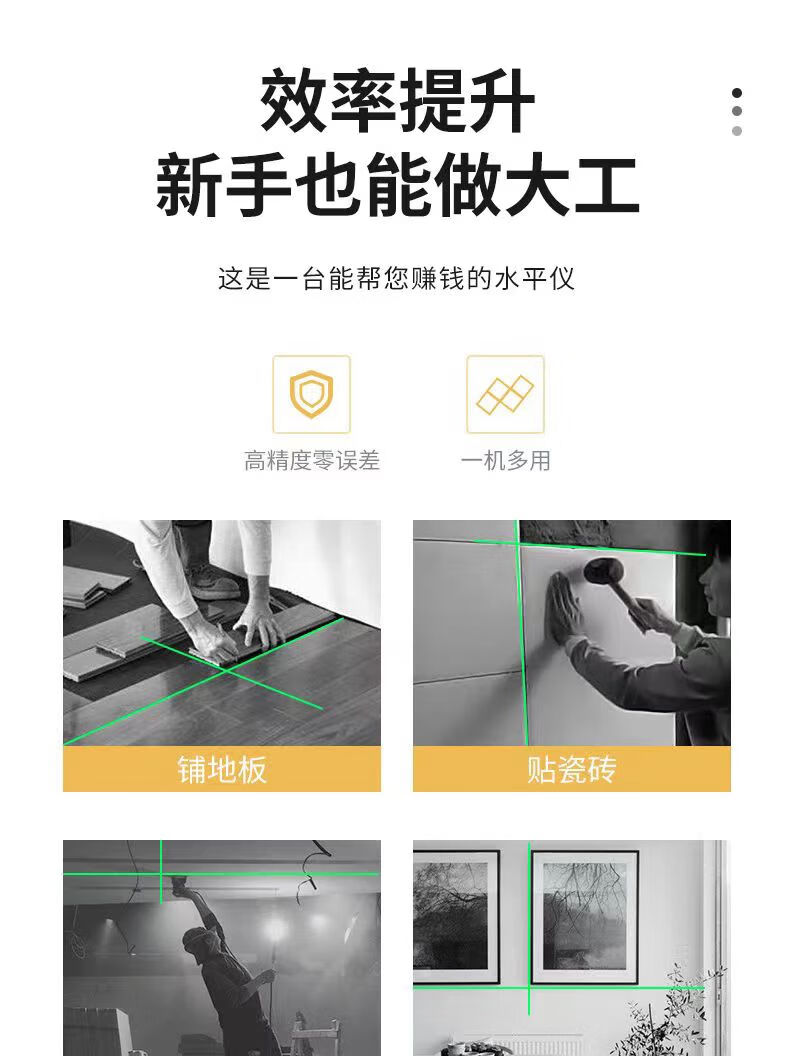 效率提升
新手也能做大工

这是一台能帮您赚钱的水平仪

高精度零误差

一机多用

铺地板

贴瓷砖