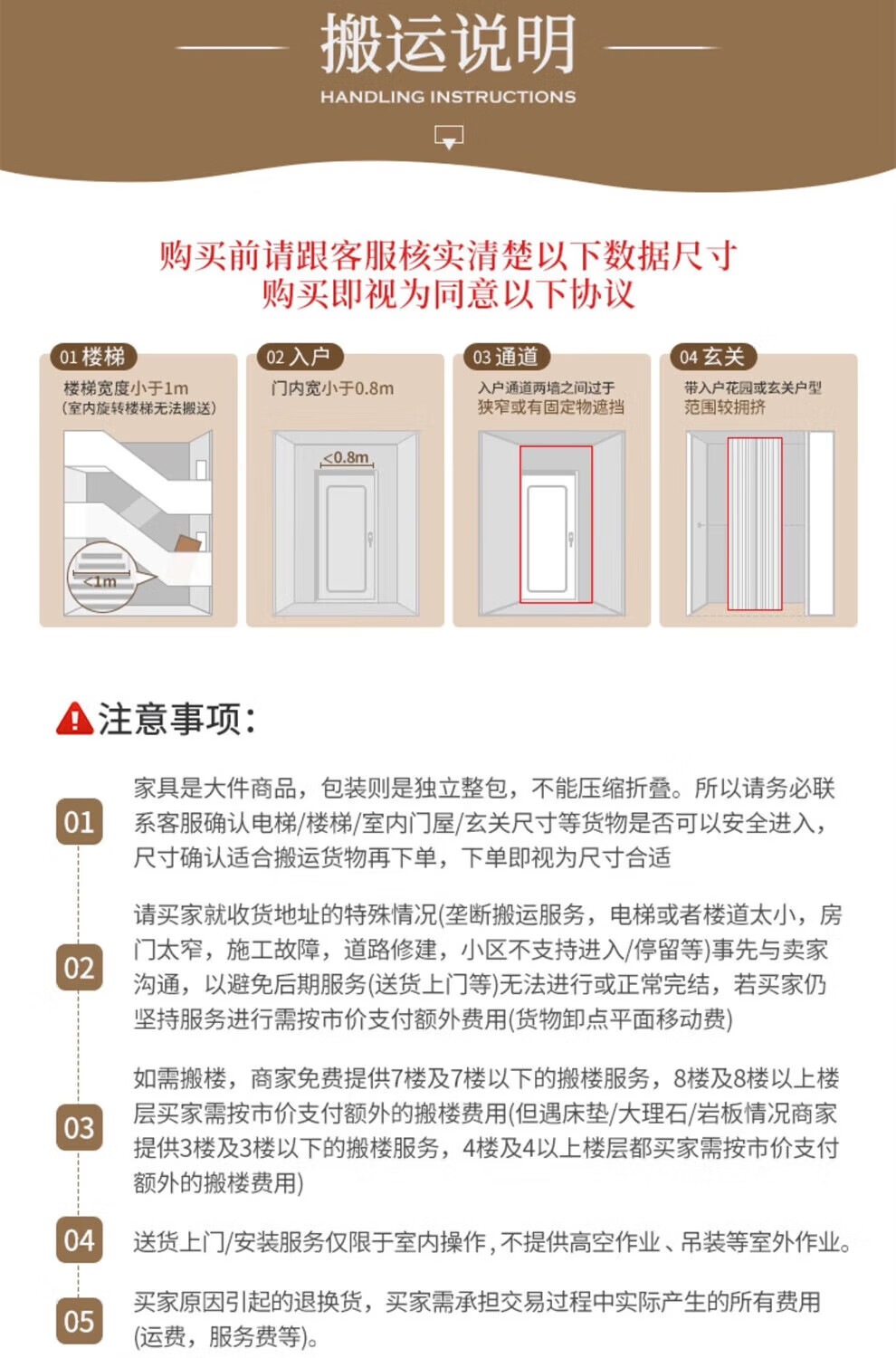 搬运说明
HANDLING INSTRUCTIONS

购买前请跟客服核实清楚以下数据尺寸
购买即视为同意以下协议

01 楼梯
楼梯宽度小于1m
(室内旋转楼梯无法搬送)
<1m

02 入户
门内宽小于0.8m
<0.8m

03 通道
入户通道两墙之间过于狭窄或有固定物遮挡

04 玄关
带入户花园或玄关户型范围较拥挤

注意事项:

01
家具是大件商品，包装则是独立整包，不能压缩折叠。所以请务必联系客服确认电梯/楼梯/室内门屋/玄关尺寸等货物是否可以安全进入，尺寸确认适合搬运货物再下单，下单即视为尺寸合适

02
请买家就收货地址的特殊情况(垄断搬运服务，电梯或者楼道太小，房门太窄，施工故障，道路修建，小区不支持进入/停留等)事先与卖家沟通，以避免后期服务(送货上门等)无法进行或正常完结，若买家仍坚持服务进行需按市价支付额外费用(货物卸点平面移动费)

03
如需搬楼，商家免费提供7楼及7楼以下的搬楼服务，8楼及8楼以上楼层买家需按市价支付额外的搬楼费用(但遇床垫/大理石/岩板情况商家提供3楼及3楼以下的搬楼服务，4楼及4以上楼层都买家需按市价支付额外的搬楼费用)

04
送货上门/安装服务仅限于室内操作，不提供高空作业、吊装等室外作业。

05
买家原因引起的退换货，买家需承担交易过程中实际产生的所有费用(运费，服务费等)。