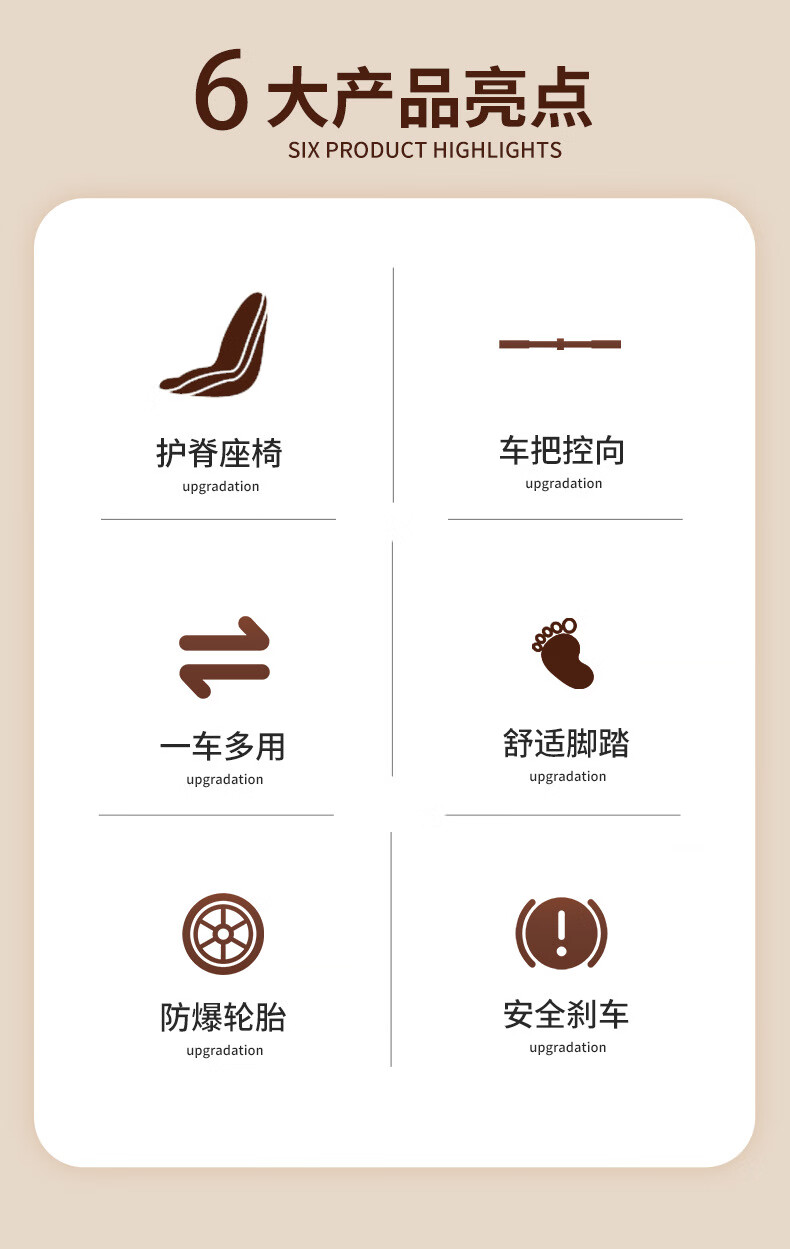 6大产品亮点
SIX PRODUCT HIGHLIGHTS

护脊座椅
upgradation

车把控向
upgradation

一车多用
upgradation

舒适脚踏
upgradation

防爆轮胎
upgradation

安全刹车
upgradation