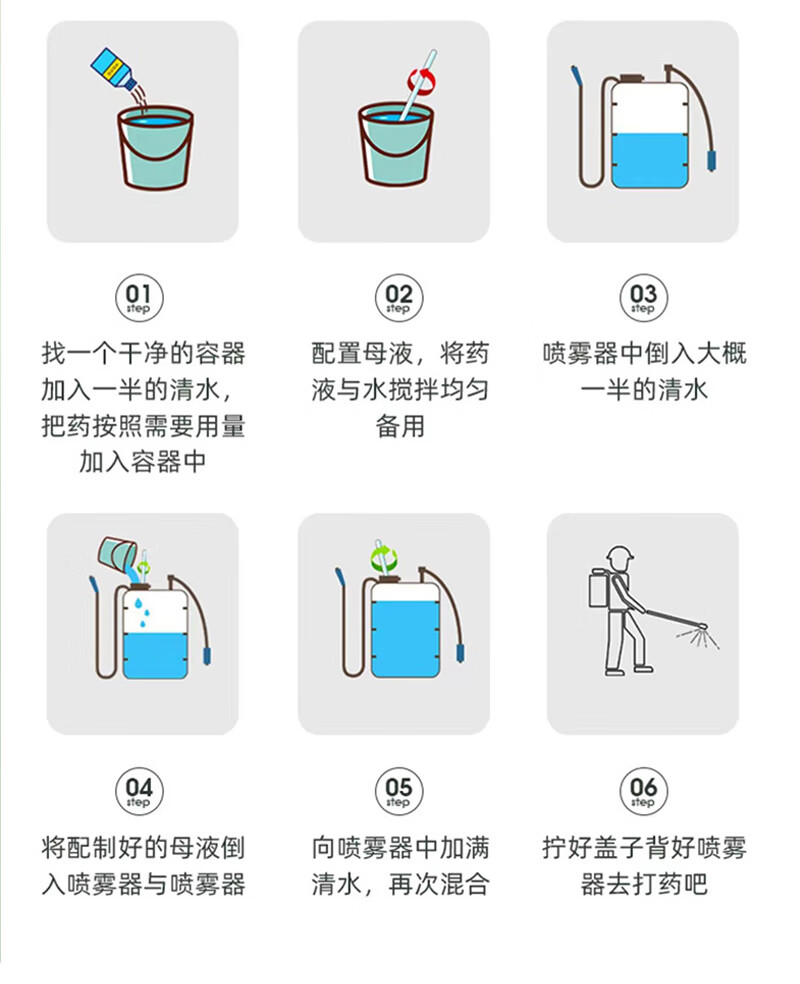 01
step
找一个干净的容器加入一半的清水，把药按照需要用量加入容器中

02
step
配置母液，将药液与水搅拌均匀备用

03
step
喷雾器中倒入大概一半的清水

04
step
将配制好的母液倒入喷雾器与喷雾器

05
step
向喷雾器中加满清水，再次混合

06
step
拧好盖子背好喷雾器去打药吧