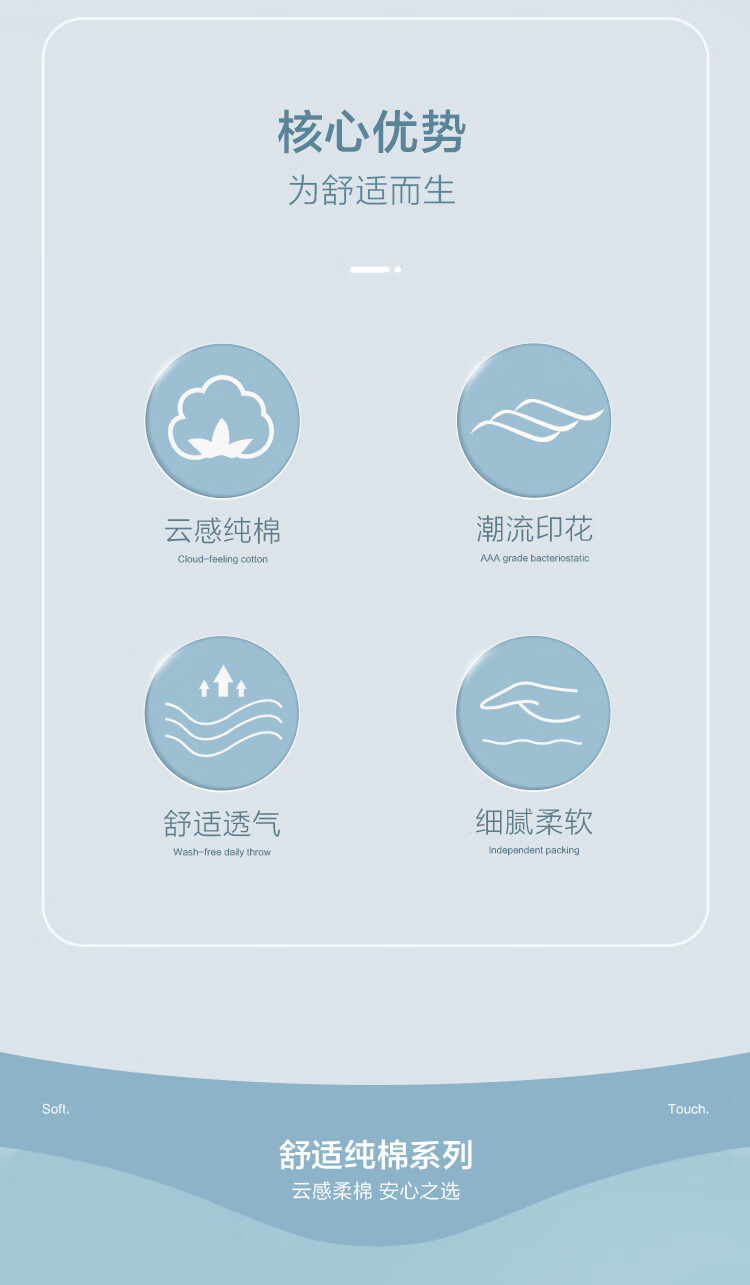 核心优势
为舒适而生

云感纯棉
Cloud-feeling cotton

潮流印花
AAA grade bacteriostatic

舒适透气
Wash-free daily throw

细腻柔软
Independent packing

Soft.

Touch.

舒适纯棉系列
云感柔棉 安心之选