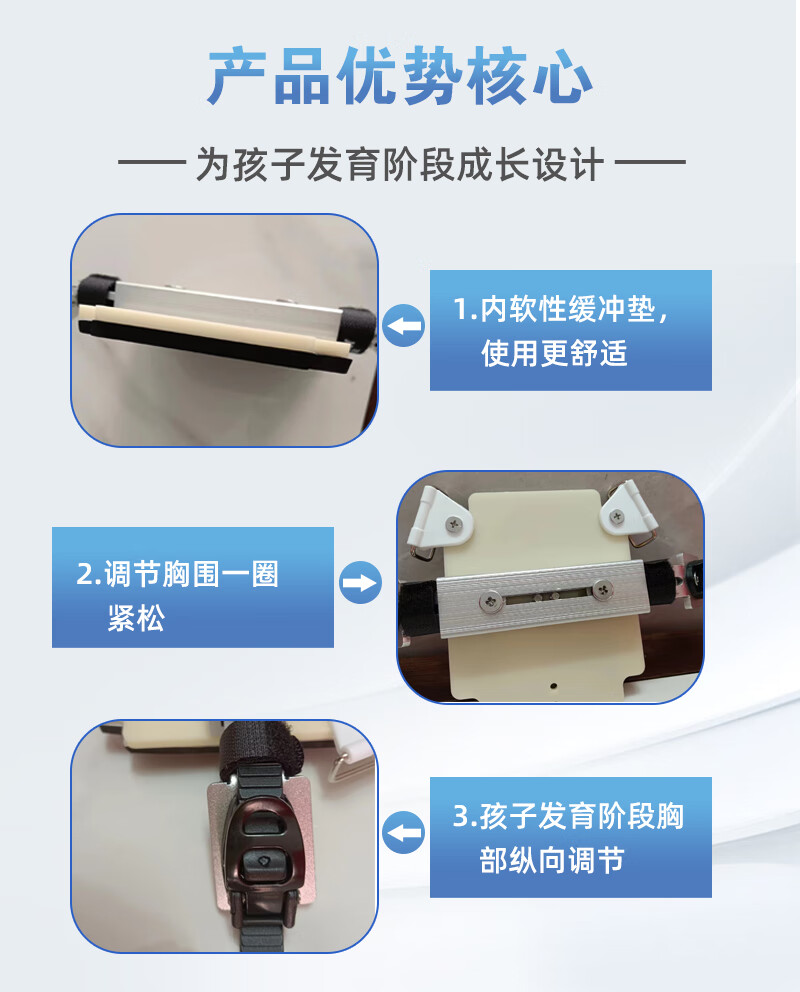 产品优势核心

—— 为孩子发育阶段成长设计 ——

1.内软性缓冲垫，使用更舒适

2.调节胸围一圈紧松

3.孩子发育阶段胸部纵向调节