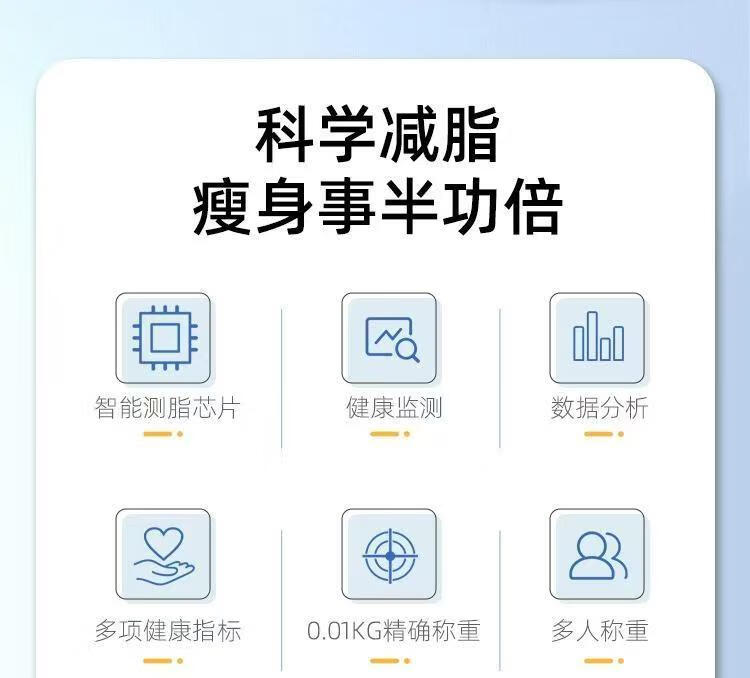 科学减脂
瘦身事半功倍

智能测脂芯片

健康监测

数据分析

多项健康指标

0.01KG精确称重

多人称重