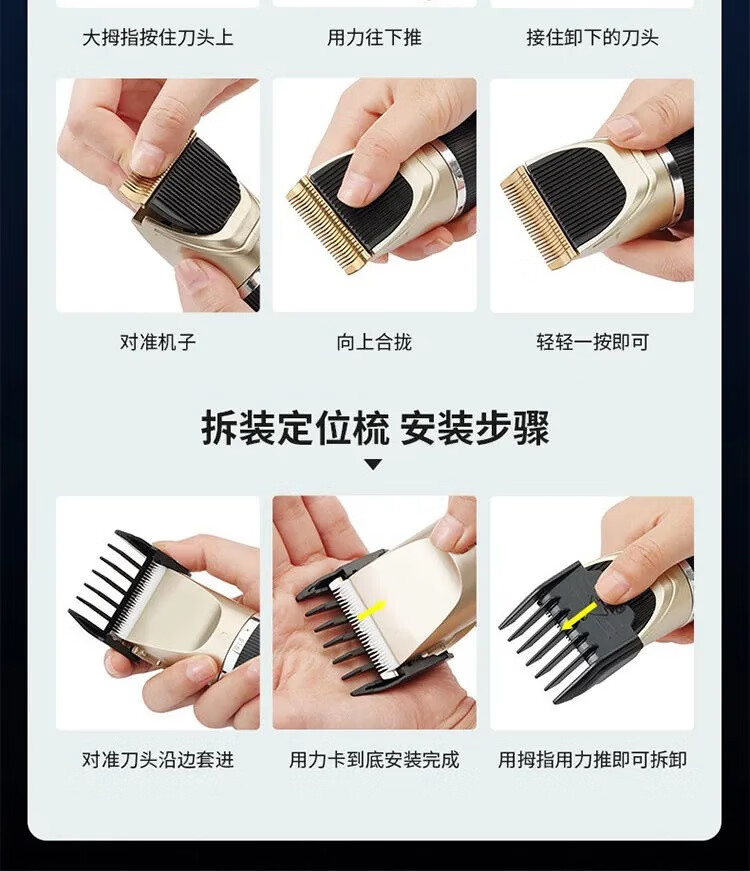 大拇指按住刀头上 用力往下推 接住卸下的刀头

对准机子 向上合拢 轻轻一按即可

拆装定位梳 安装步骤

对准刀头沿边套进 用力卡到底安装完成 用拇指用力推即可拆卸