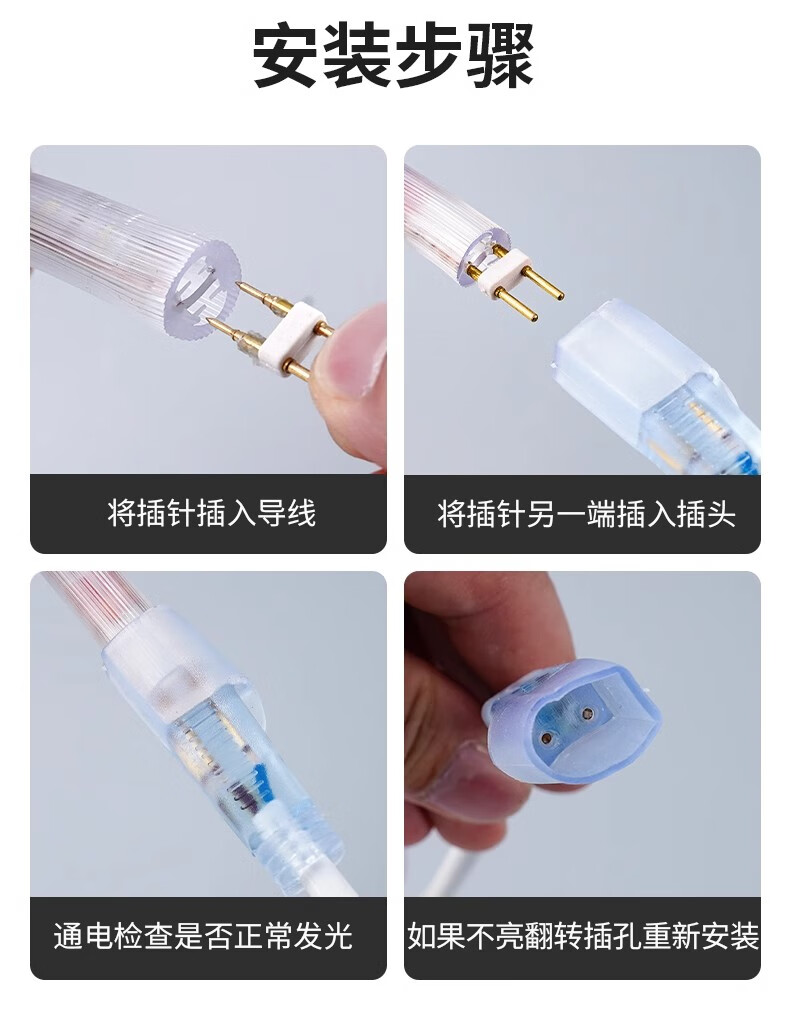 安装步骤

将插针插入导线

将插针另一端插入插头

通电检查是否正常发光

如果不亮翻转插孔重新安装