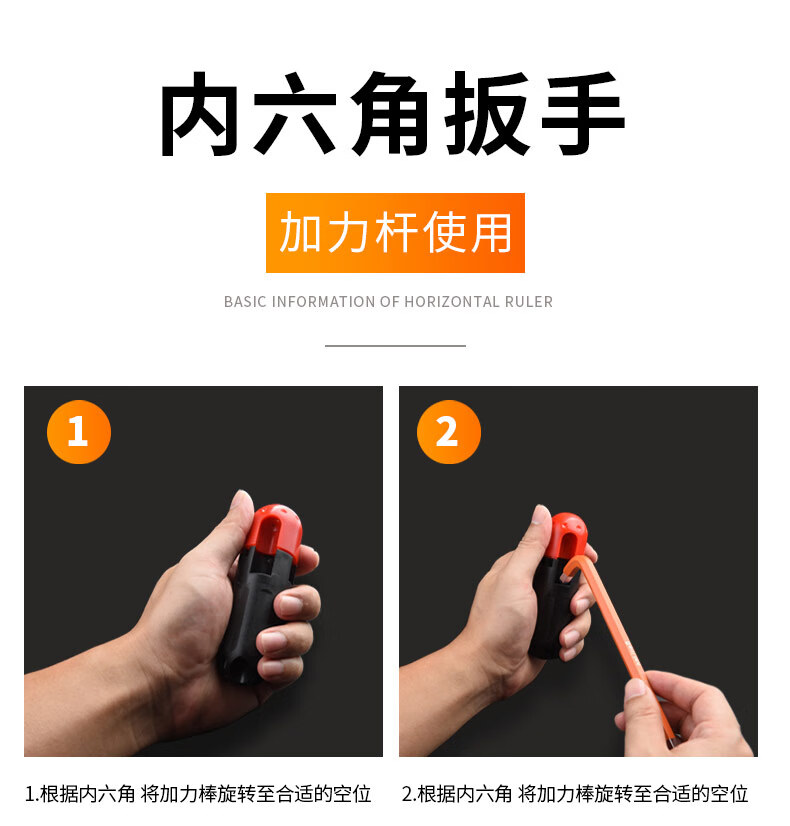 内六角扳手

加力杆使用

BASIC INFORMATION OF HORIZONTAL RULER

1

2

1.根据内六角 将加力棒旋转至合适的空位

2.根据内六角 将加力棒旋转至合适的空位