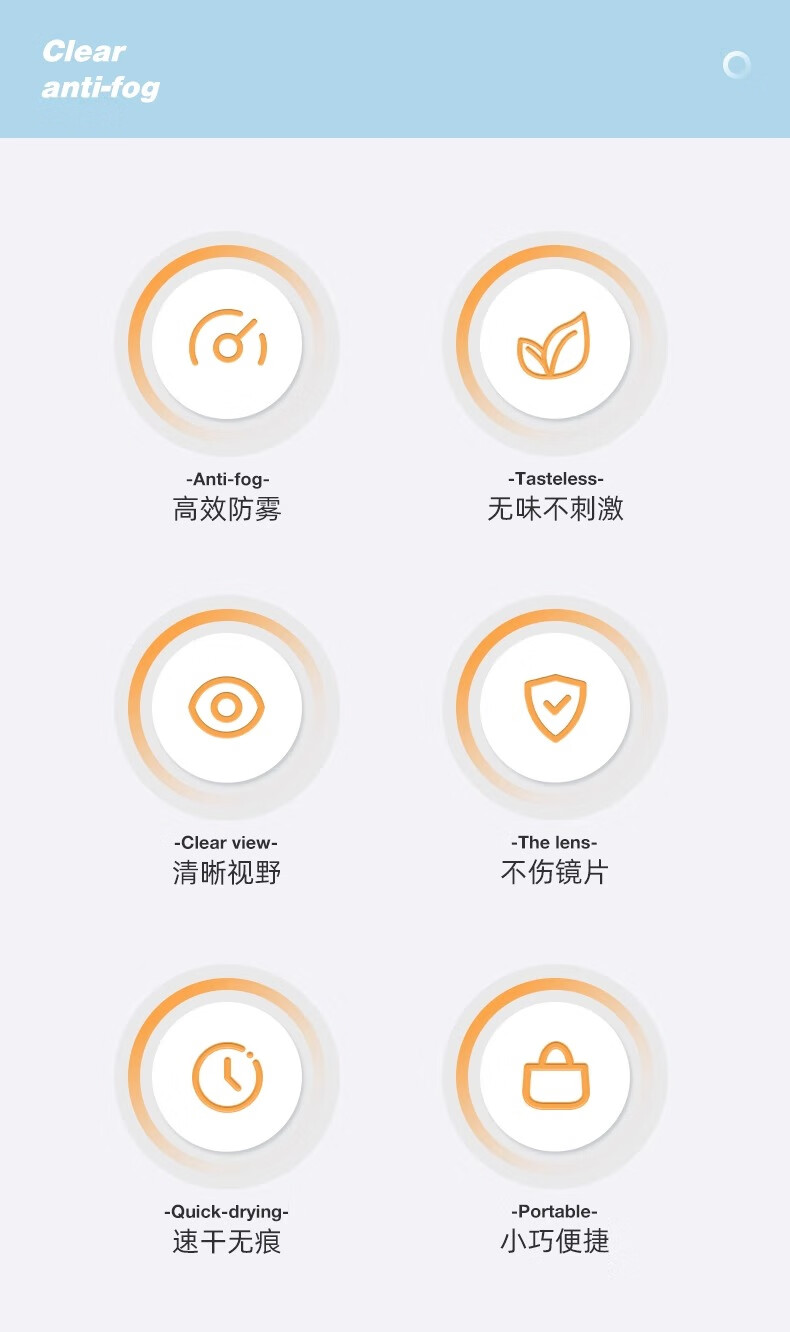 Clear
anti-fog

-Anti-fog-
高效防雾

-Tasteless-
无味不刺激

-Clear view-
清晰视野

-The lens-
不伤镜片

-Quick-drying-
速干无痕

-Portable-
小巧便捷