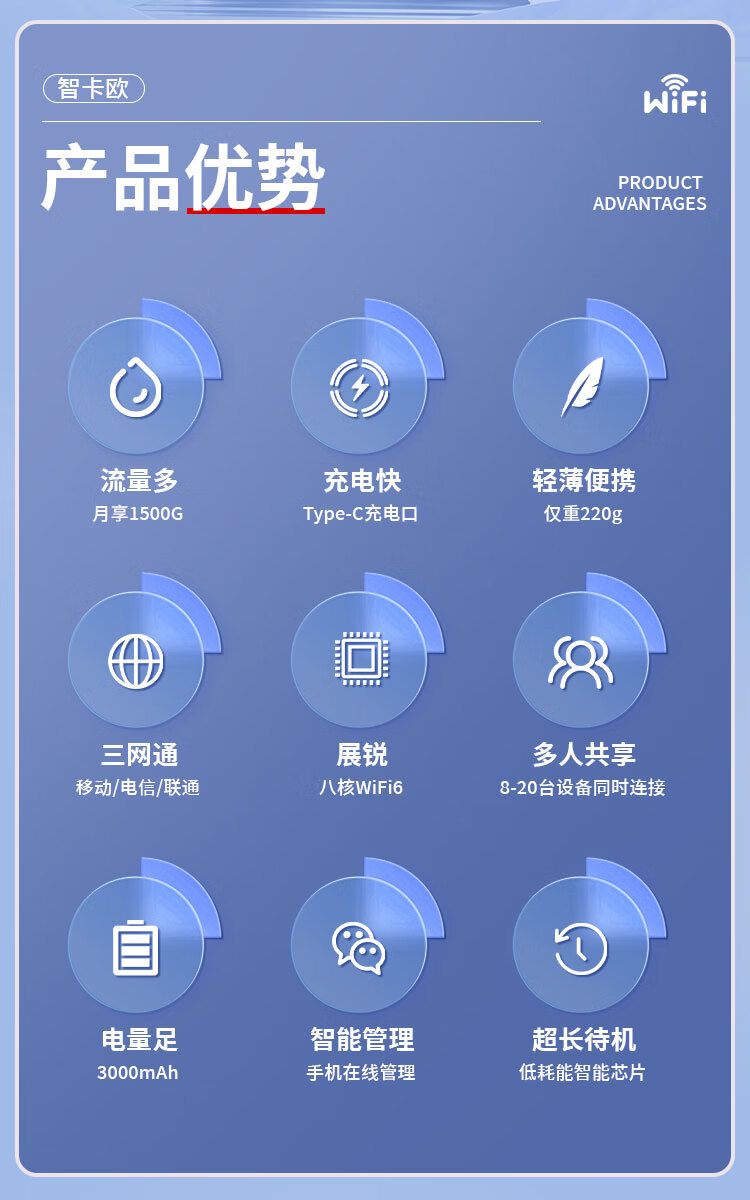 智卡欧

WiFi

产品优势

PRODUCT
ADVANTAGES

流量多
月享1500G

充电快
Type-C充电口

轻薄便携
仅重220g

三网通
移动/电信/联通

展锐
八核WiFi6

多人共享
8-20台设备同时连接

电量足
3000mAh

智能管理
手机在线管理

超长待机
低耗能智能芯片