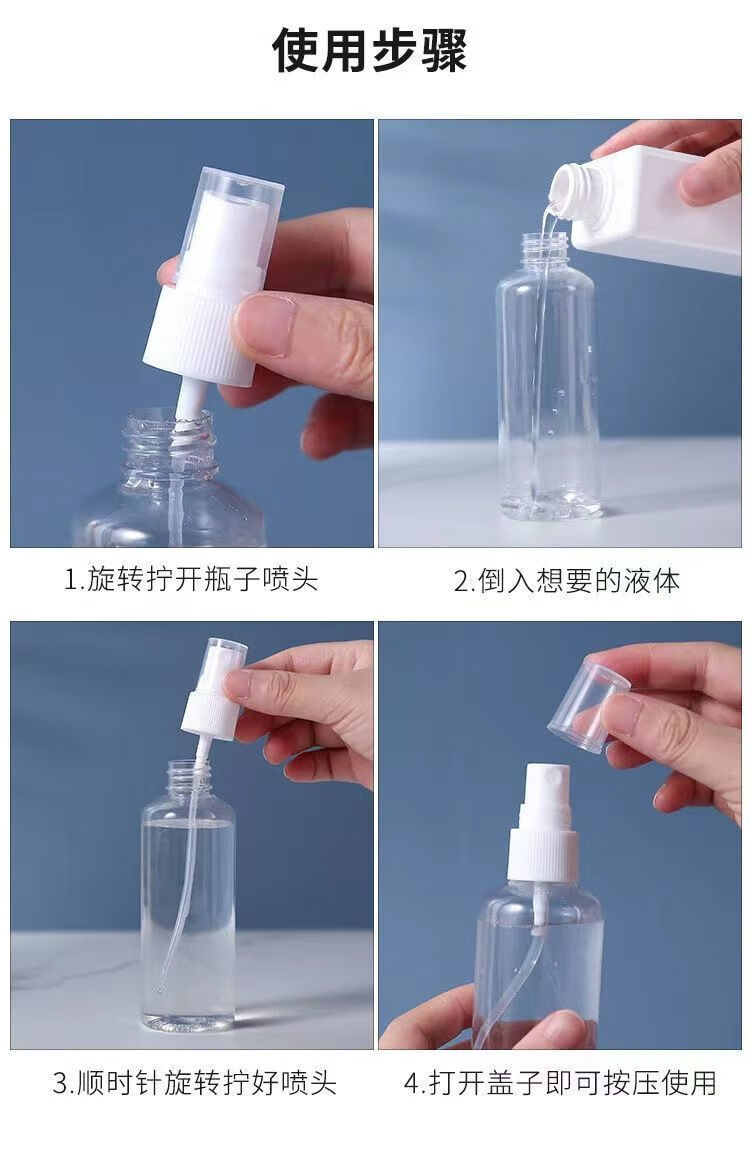 使用步骤

1.旋转拧开瓶子喷头

2.倒入想要的液体

3.顺时针旋转拧好喷头

4.打开盖子即可按压使用