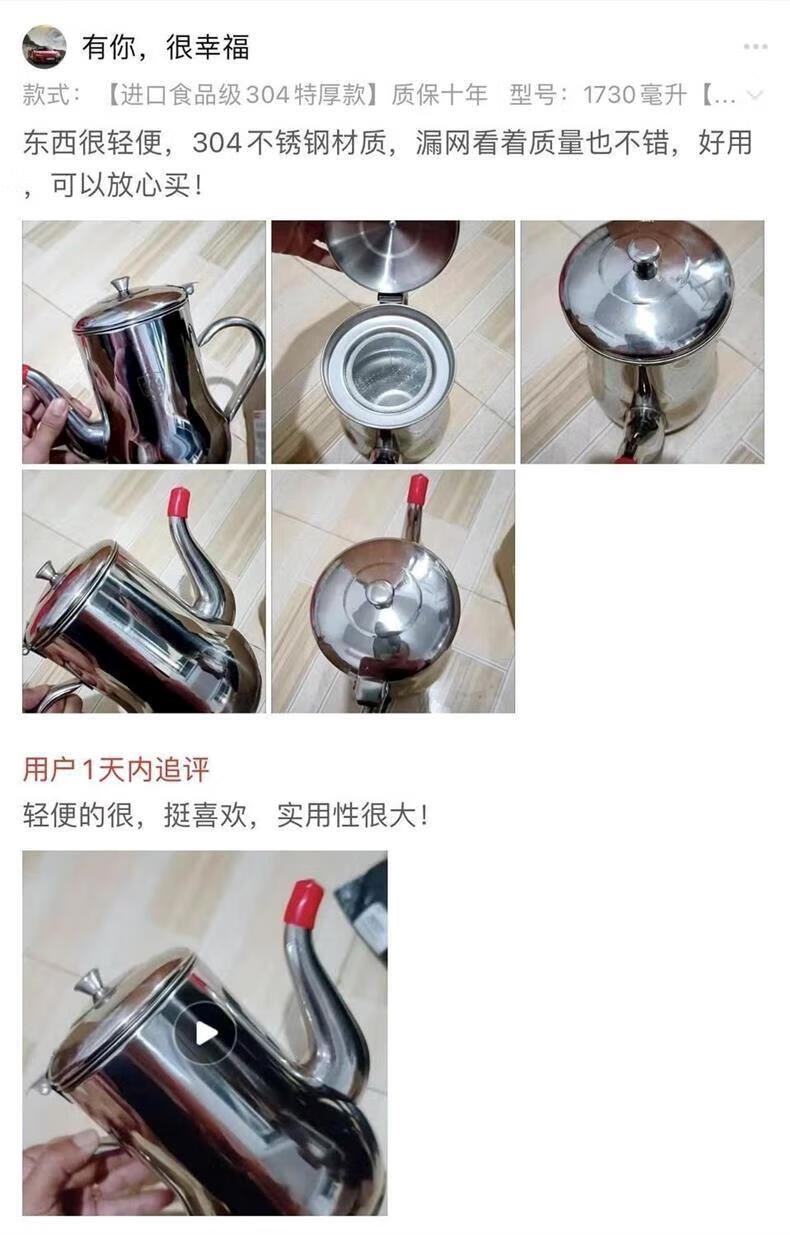 有你，很幸福

款式：【进口食品级304特厚款】质保十年 型号：1730毫升【...

东西很轻便，304不锈钢材质，漏网看着质量也不错，好用，可以放心买！

用户1天内追评

轻便的很，挺喜欢，实用性很大！