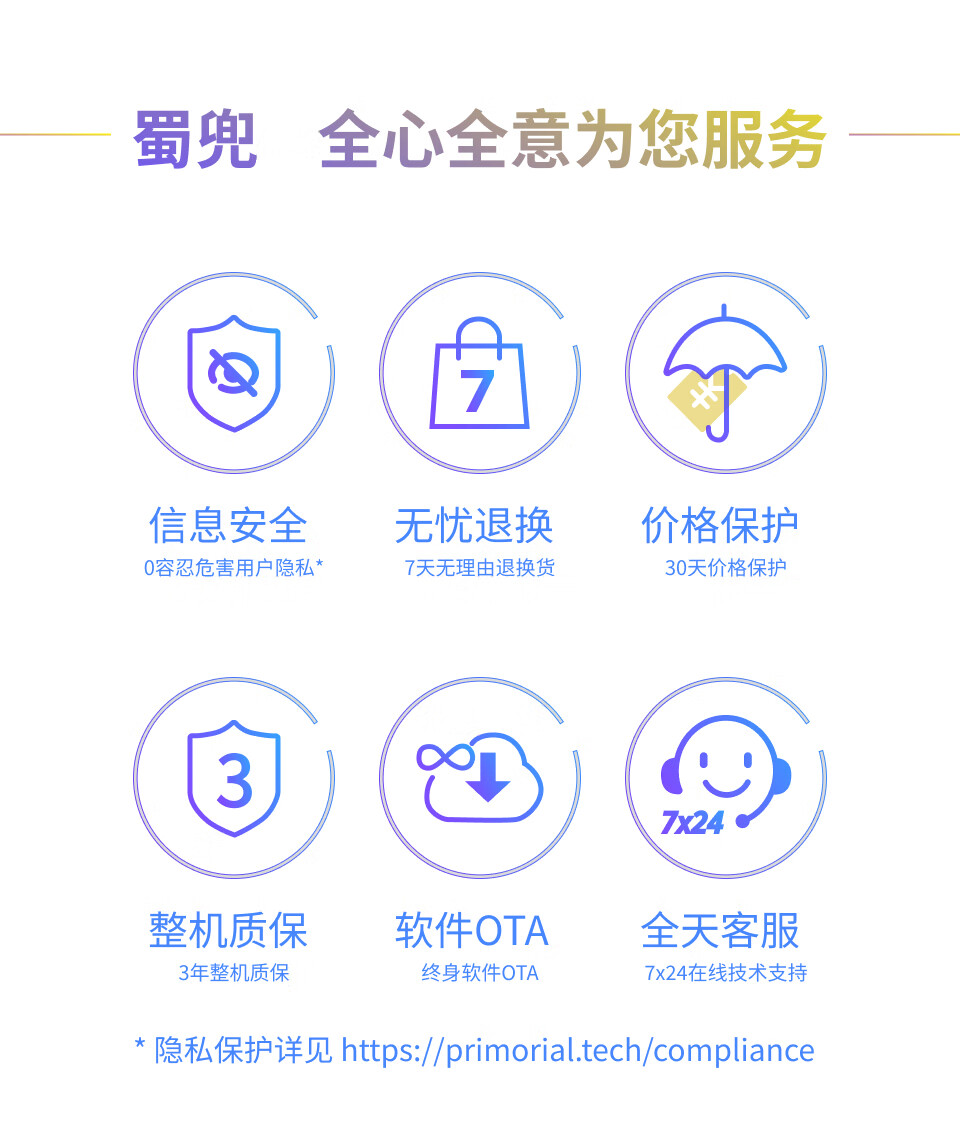 蜀兜 全心全意为您服务

7

信息安全
0容忍危害用户隐私*

无忧退换
7天无理由退换货

价格保护
30天价格保护

3

7x24

整机质保
3年整机质保

软件OTA
终身软件OTA

全天客服
7x24在线技术支持

* 隐私保护详见 https://primorial.tech/compliance