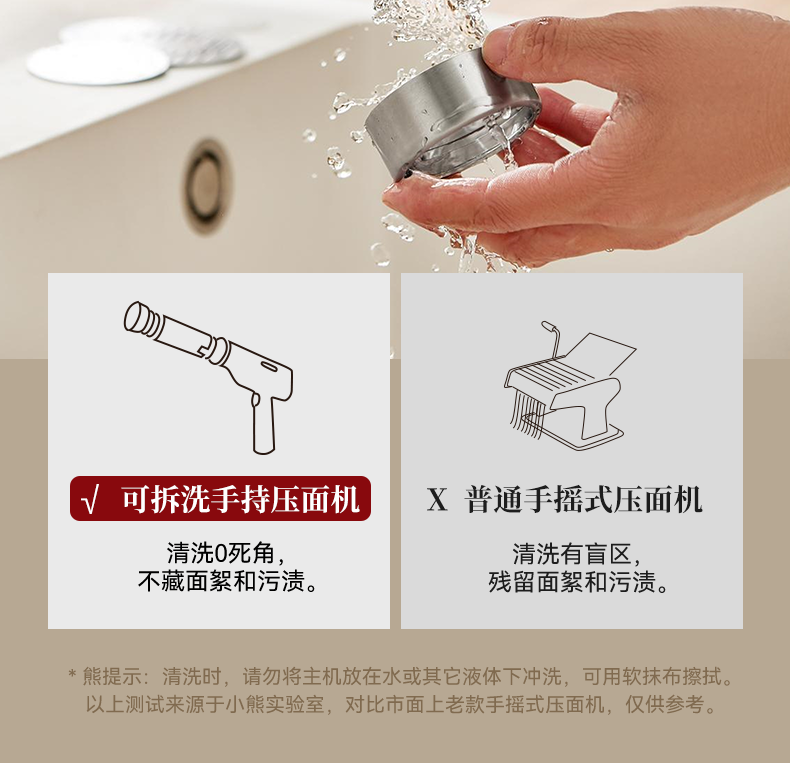 √ 可拆洗手持压面机

清洗0死角，
不藏面絮和污渍。

X 普通手摇式压面机

清洗有盲区，
残留面絮和污渍。

* 熊提示：清洗时，请勿将主机放在水或其它液体下冲洗，可用软抹布擦拭。
以上测试来源于小熊实验室，对比市面上老款手摇式压面机，仅供参考。