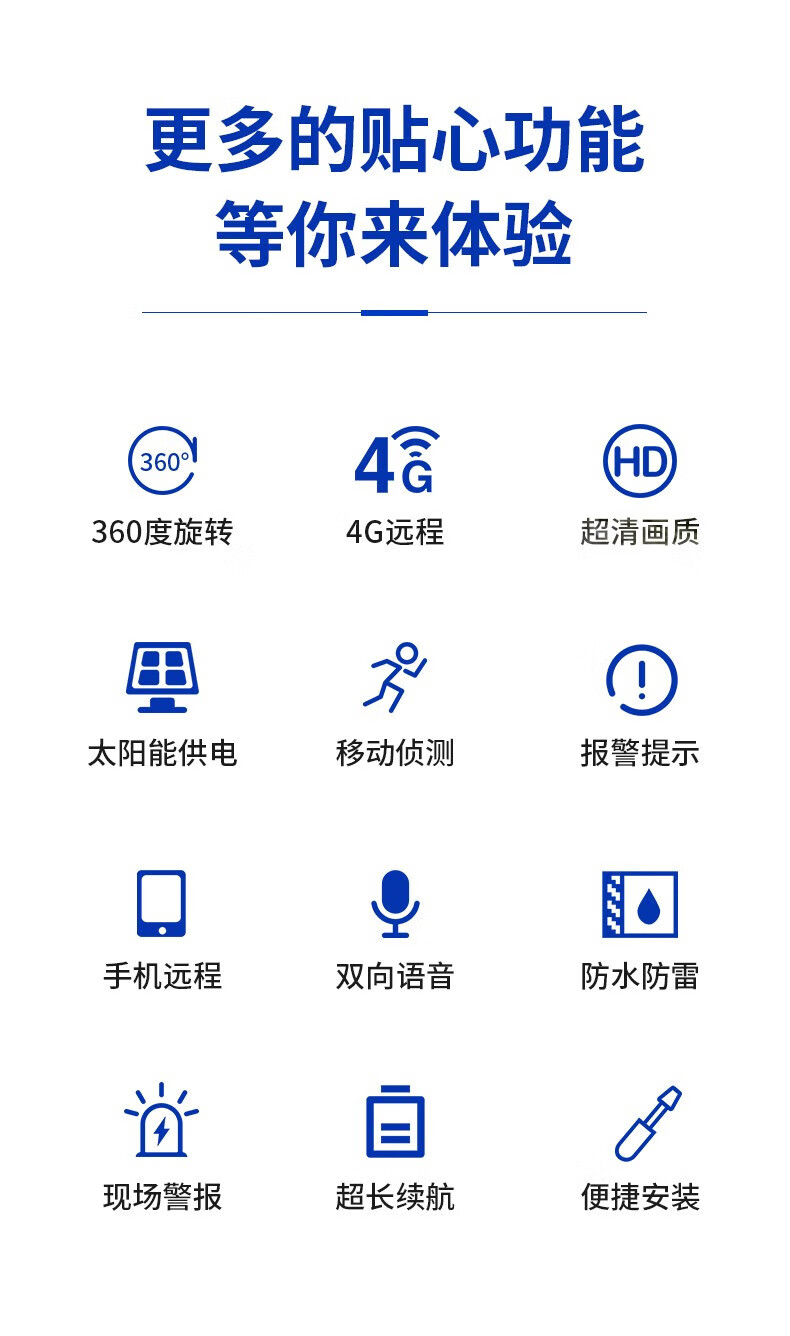 更多的贴心功能
等你来体验

360°
360度旋转

4G
4G远程

HD
超清画质

太阳能供电

移动侦测

报警提示

手机远程

双向语音

防水防雷

现场警报

超长续航

便捷安装