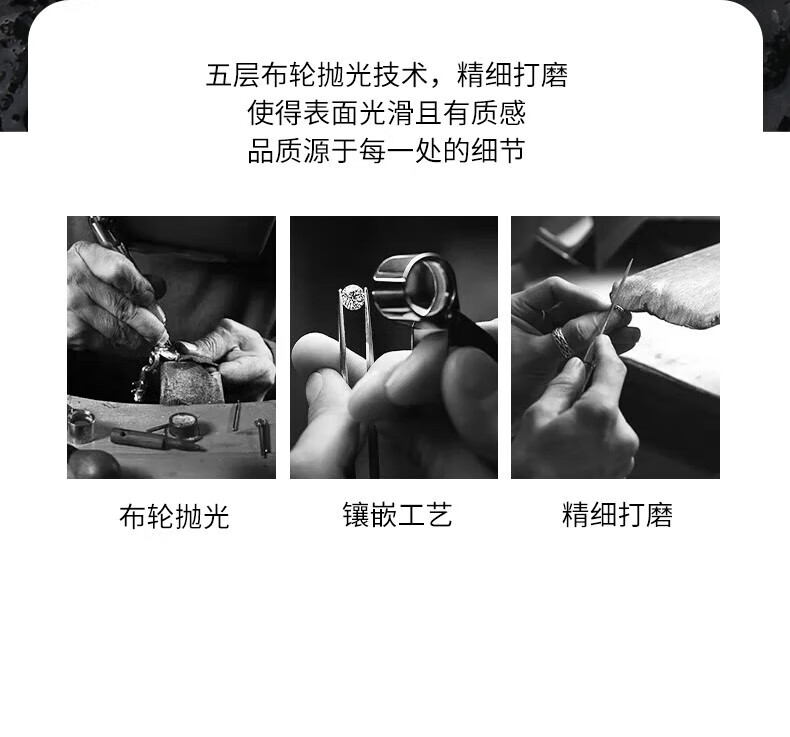 五层布轮抛光技术，精细打磨
使得表面光滑且有质感
品质源于每一处的细节

布轮抛光

镶嵌工艺

精细打磨