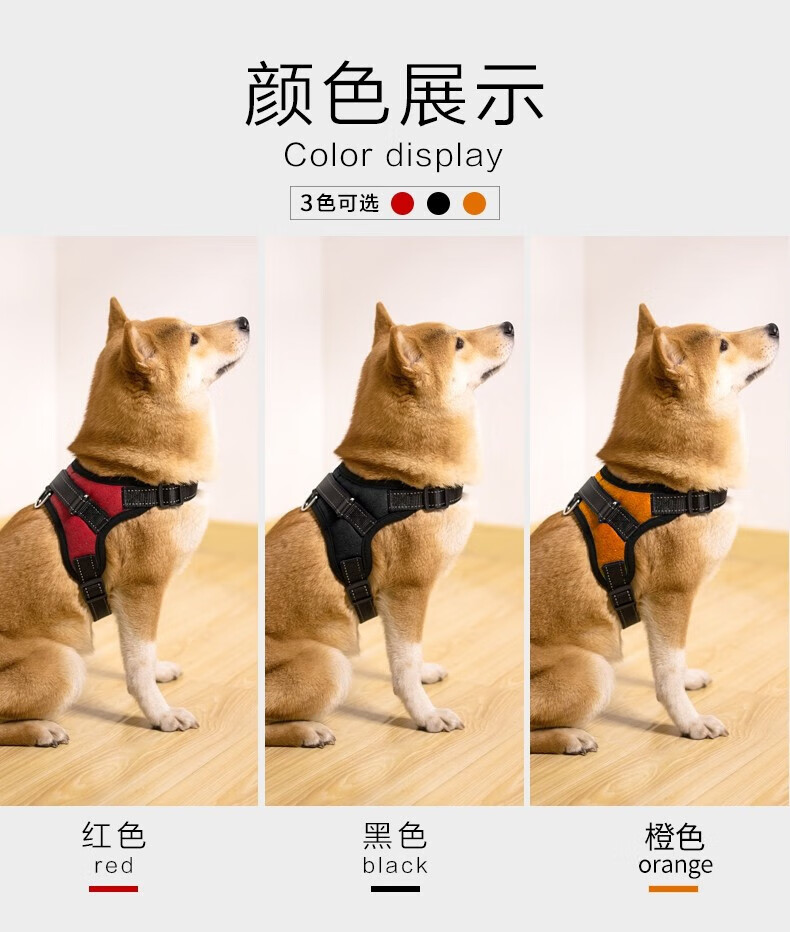 颜色展示
Color display
3色可选

红色
red

黑色
black

橙色
orange