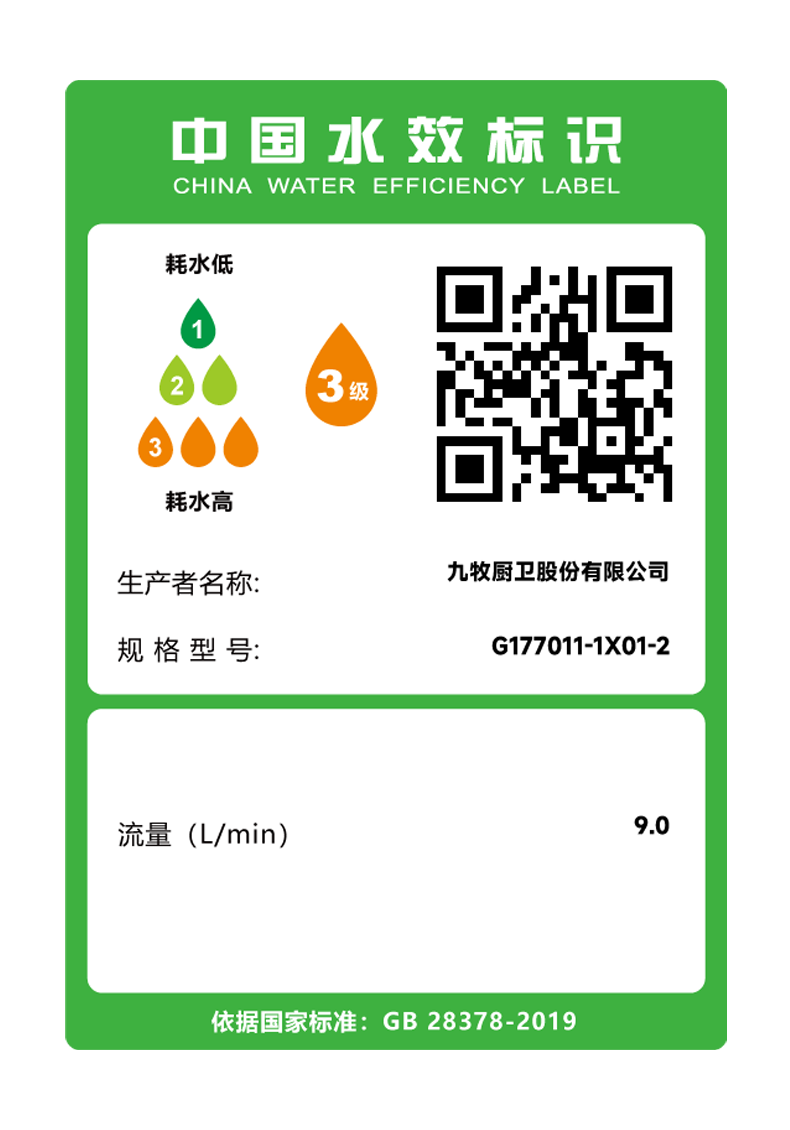 中国水效标识
CHINA WATER EFFICIENCY LABEL

耗水低

1

2

3

耗水高

3级

生产者名称: 九牧厨卫股份有限公司

规格型号: G177011-1X01-2

流量（L/min） 9.0

依据国家标准：GB 28378-2019