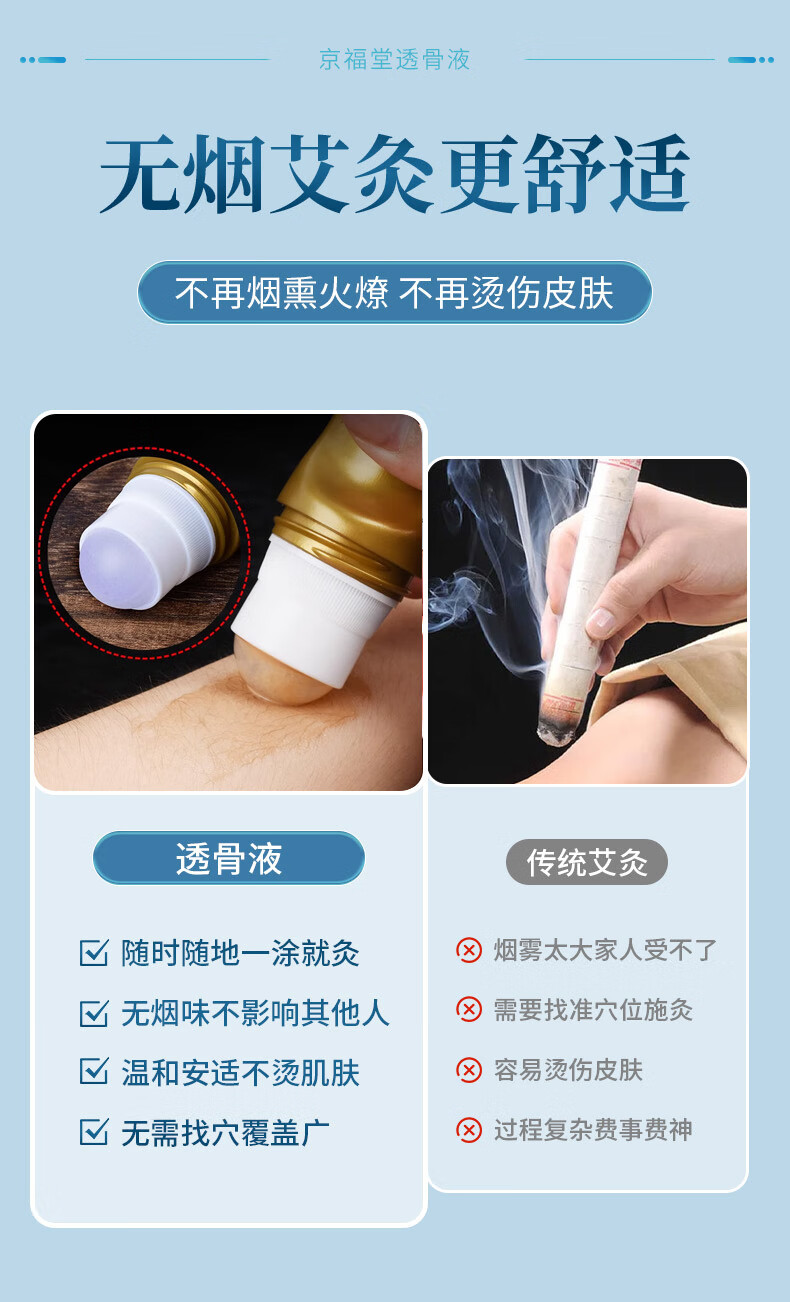 京福堂透骨液

无烟艾灸更舒适

不再烟熏火燎 不再烫伤皮肤

透骨液

随时随地一涂就灸

无烟味不影响其他人

温和安适不烫肌肤

无需找穴覆盖广

传统艾灸

烟雾太大家人受不了

需要找准穴位施灸

容易烫伤皮肤

过程复杂费事费神