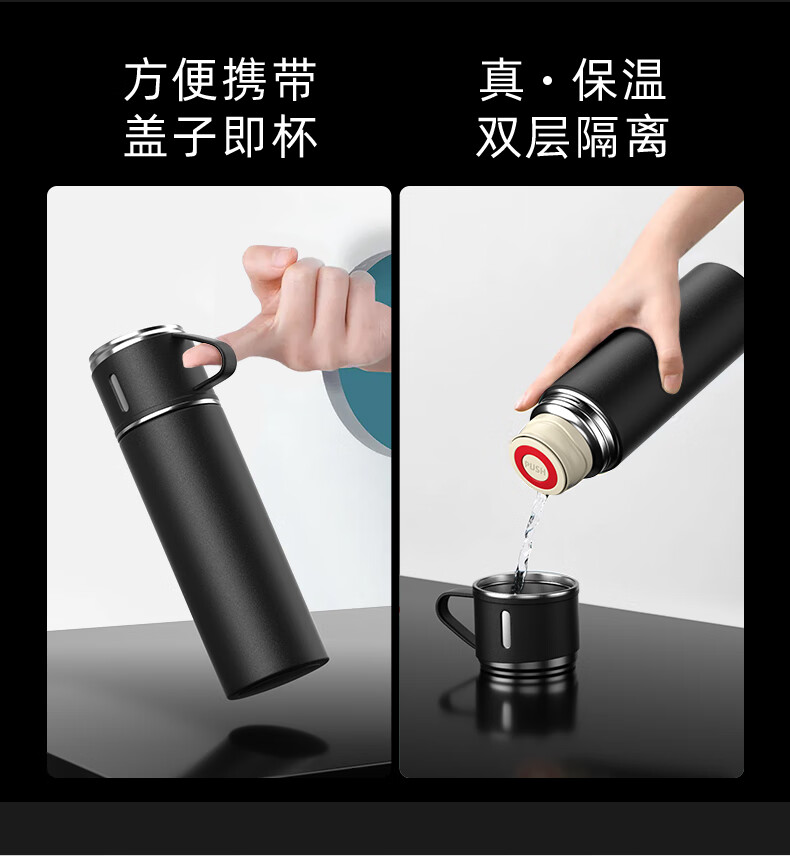 方便携带
盖子即杯

真·保温
双层隔离

PUSH