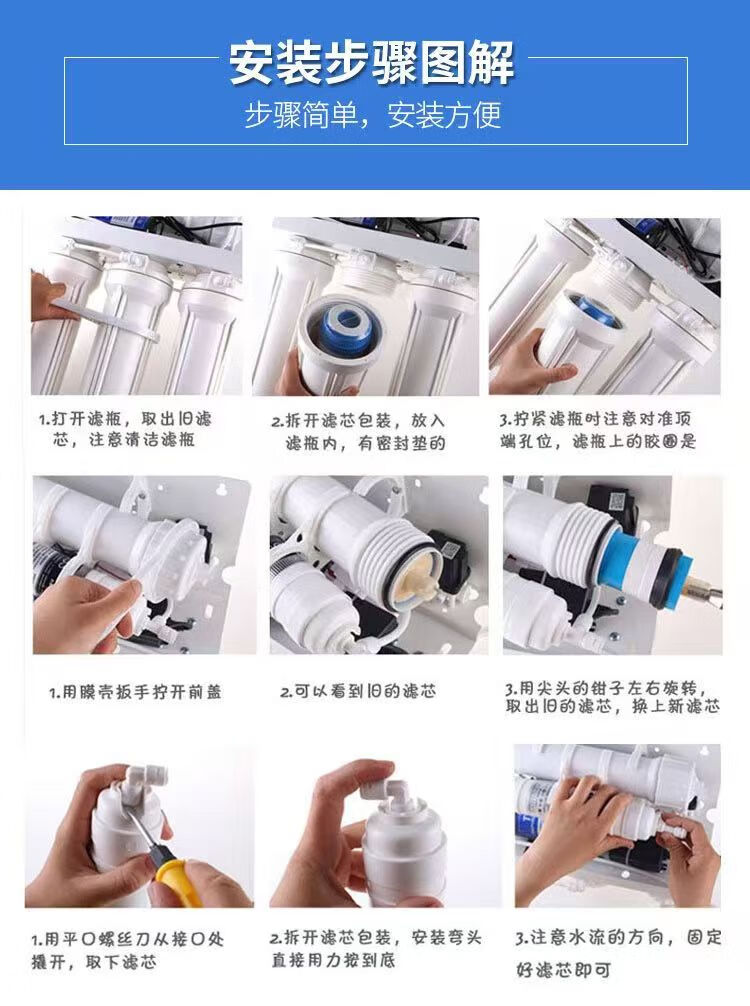 安装步骤图解

步骤简单，安装方便

1.打开滤瓶，取出旧滤芯，注意清洁滤瓶

2.拆开滤芯包装，放入滤瓶内，有密封垫的

3.拧紧滤瓶时注意对准顶端孔位，滤瓶上的胶圈是

1.用膜壳扳手拧开前盖

2.可以看到旧的滤芯

3.用尖头的钳子左右旋转，取出旧的滤芯，换上新滤芯

1.用平口螺丝刀从接口处撬开，取下滤芯

2.拆开滤芯包装，安装弯头直接用力按到底

3.注意水流的方向，固定好滤芯即可