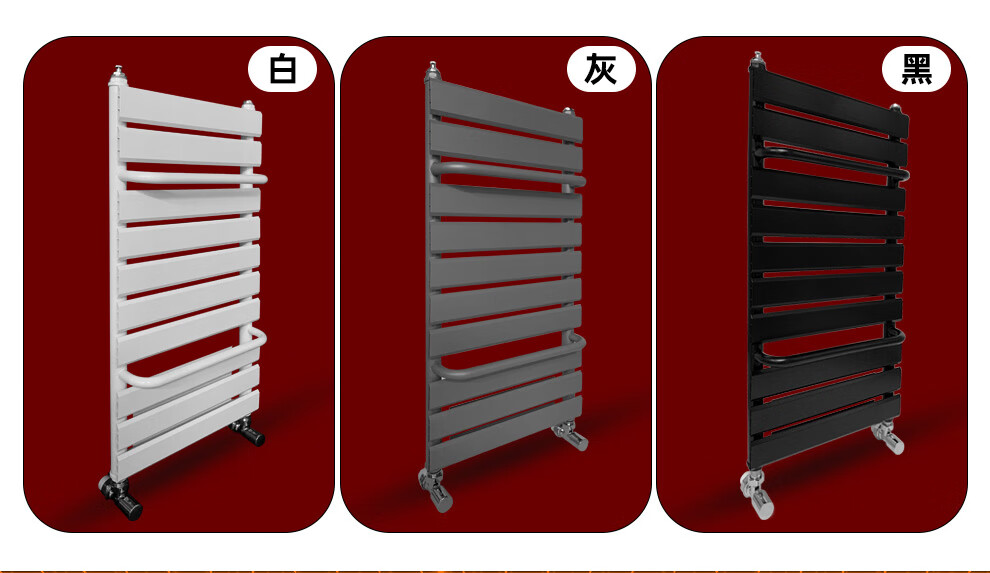 白

灰

黑