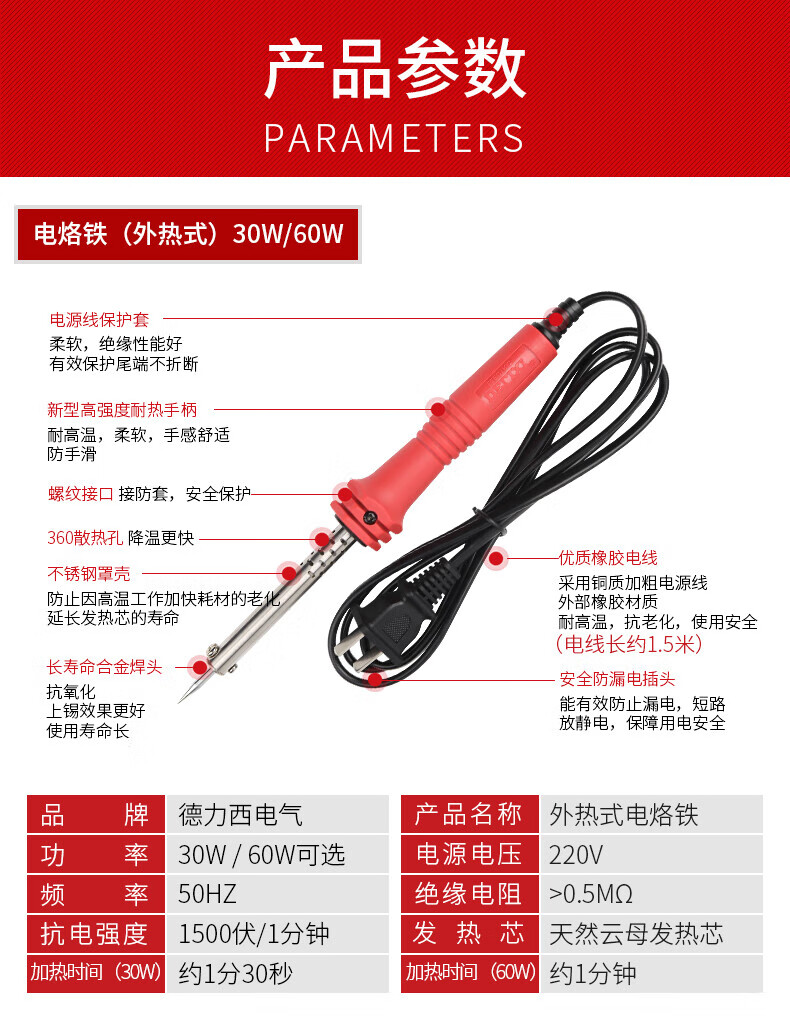 产品参数
PARAMETERS

电烙铁（外热式）30W/60W

电源线保护套
柔软，绝缘性能好
有效保护尾端不折断

新型高强度耐热手柄
耐高温，柔软，手感舒适
防手滑

螺纹接口 接防套，安全保护

360散热孔 降温更快

不锈钢罩壳
防止因高温工作加快耗材的老化
延长发热芯的寿命

长寿命合金焊头
抗氧化
上锡效果更好
使用寿命长

优质橡胶电线
采用铜质加粗电源线
外部橡胶材质
耐高温，抗老化，使用安全
（电线长约1.5米）

安全防漏电插头
能有效防止漏电，短路
放静电，保障用电安全

| 品　牌 | 德力西电气 | 产品名称 | 外热式电烙铁 |
|---|---|---|---|
| 功　率 | 30W / 60W可选 | 电源电压 | 220V |
| 频　率 | 50HZ | 绝缘电阻 | >0.5MΩ |
| 抗电强度 | 1500伏/1分钟 | 发 热 芯 | 天然云母发热芯 |
| 加热时间（30W） | 约1分30秒 | 加热时间（60W） | 约1分钟 |