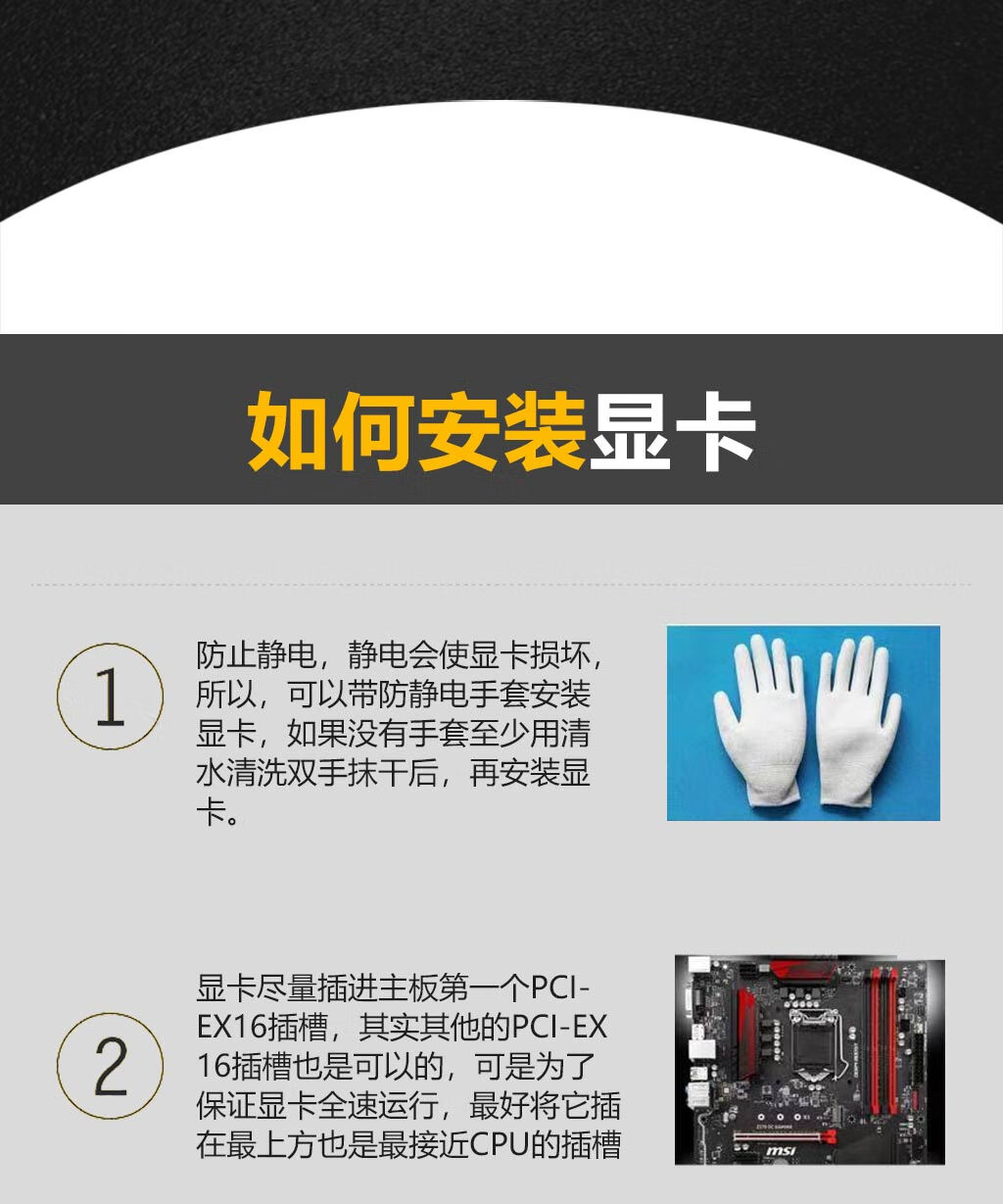 如何安装显卡

1

防止静电，静电会使显卡损坏，所以，可以带防静电手套安装显卡，如果没有手套至少用清水清洗双手抹干后，再安装显卡。

2

显卡尽量插进主板第一个PCI-EX16插槽，其实其他的PCI-EX16插槽也是可以的，可是为了保证显卡全速运行，最好将它插在最上方也是最接近CPU的插槽

msi